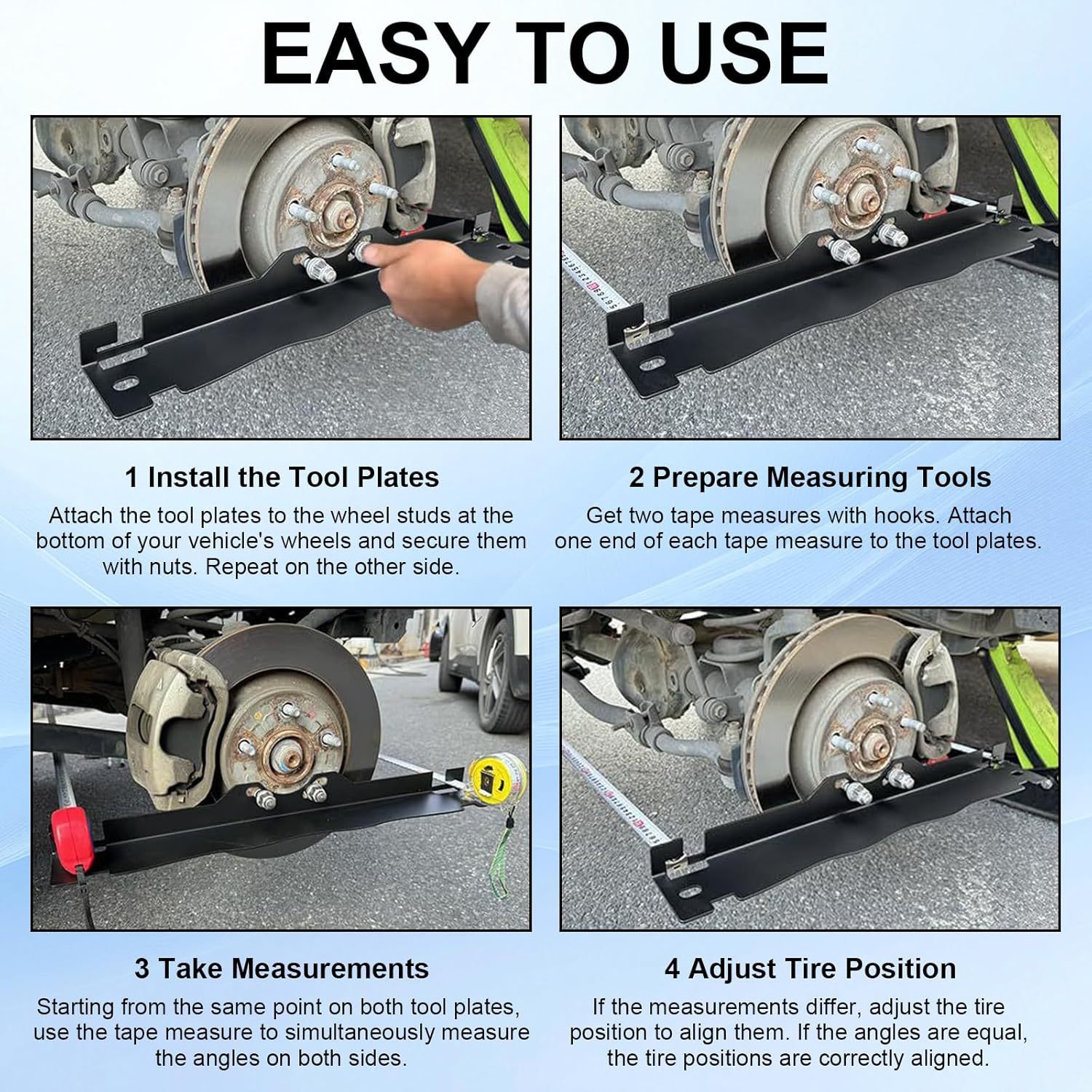 EASY TO USE

1 Install the Tool Plates

Attach the tool plates to the wheel studs at the bottom of your vehicle's wheels and secure them with nuts. Repeat on the other side.

2 Prepare Measuring Tools

Get two tape measures with hooks. Attach one end of each tape measure to the tool plates.

3 Take Measurements

Starting from the same point on both tool plates, use the tape measure to simultaneously measure the angles on both sides.

4 Adjust Tire Position

If the measurements differ, adjust the tire position to align them. If the angles are equal, the tire positions are correctly aligned.