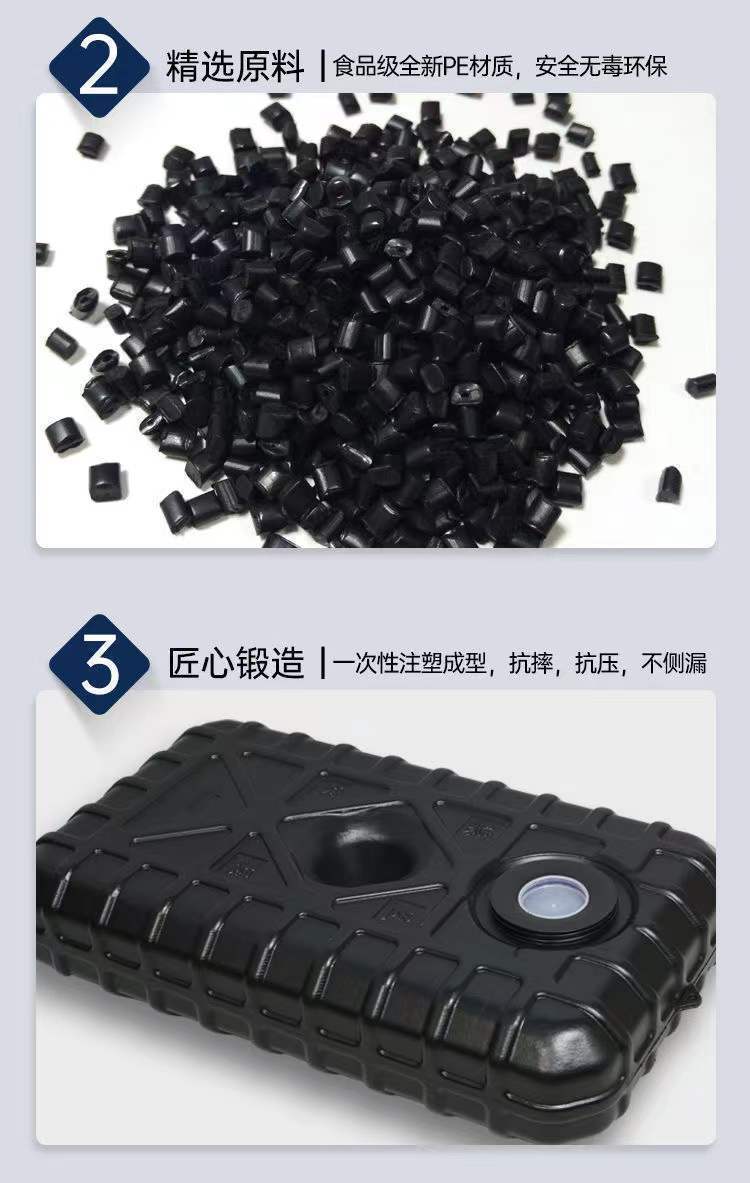 2 精选原料 | 食品级全新PE材质，安全无毒环保

3 匠心锻造 | 一次性注塑成型，抗摔，抗压，不侧漏