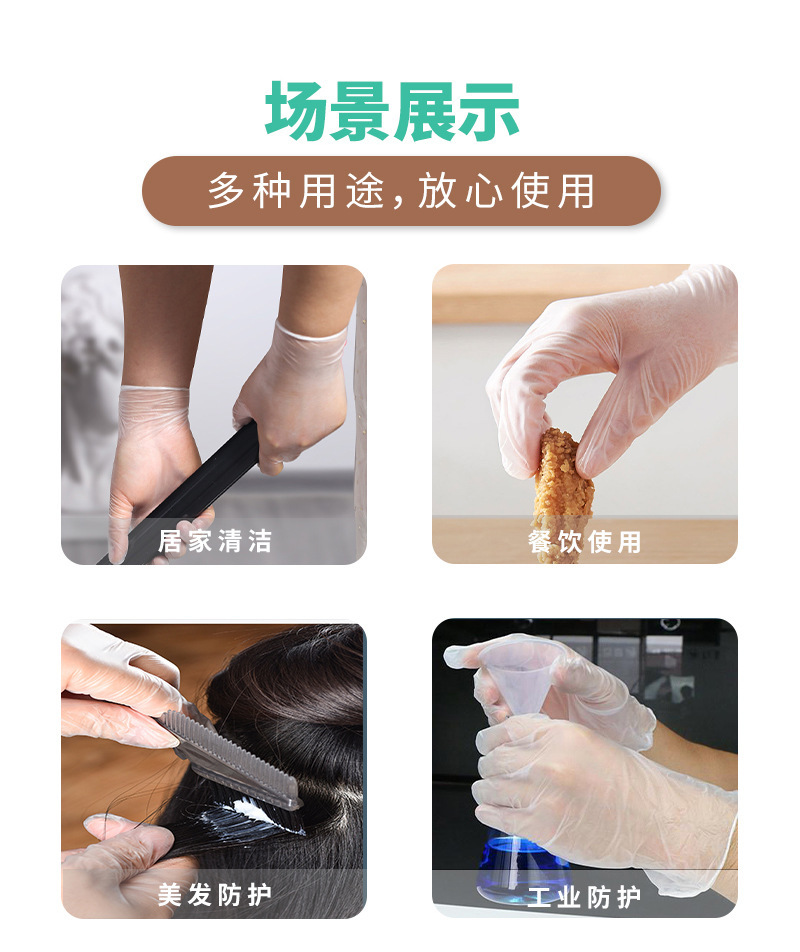 场景展示

多种用途，放心使用

居家清洁

餐饮使用

美发防护

工业防护