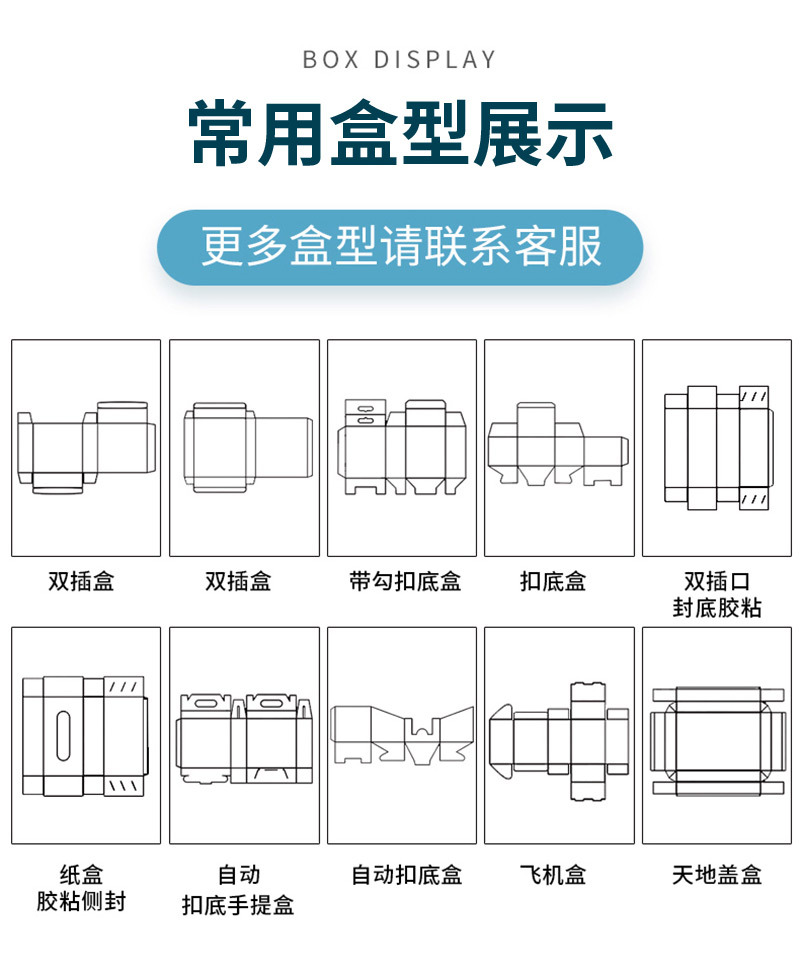 BOX DISPLAY

常用盒型展示

更多盒型请联系客服

双插盒

双插盒

带勾扣底盒

扣底盒

双插口
封底胶粘

纸盒
胶粘侧封

自动
扣底手提盒

自动扣底盒

飞机盒

天地盖盒