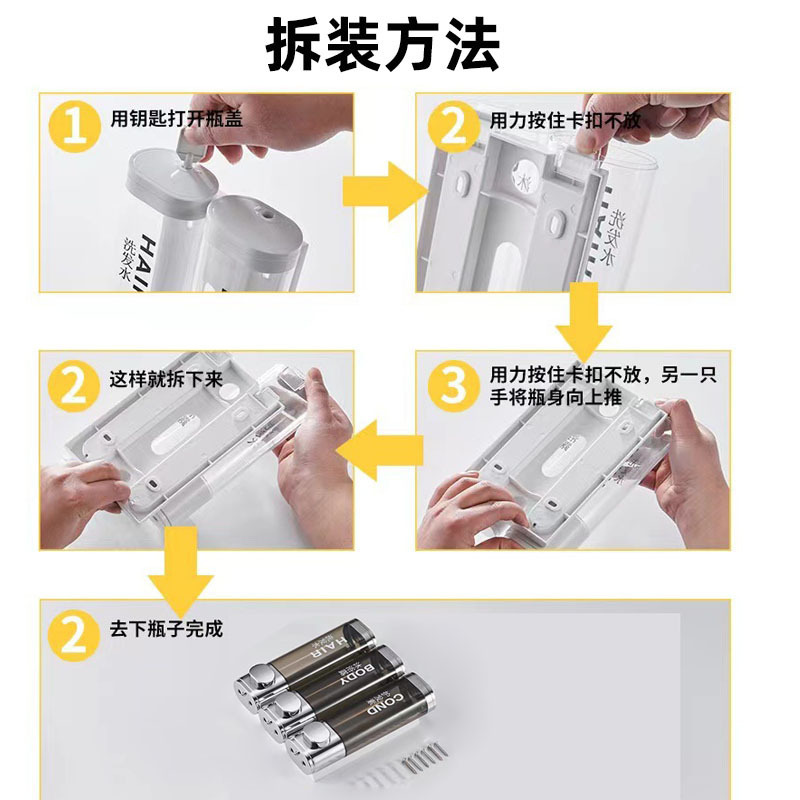 拆装方法

1 用钥匙打开瓶盖

HAIR
洗发水

2 用力按住卡扣不放

洗发水

3 用力按住卡扣不放，另一只手将瓶身向上推

2 这样就拆下来

2 去下瓶子完成

HAIR
BODY
COND