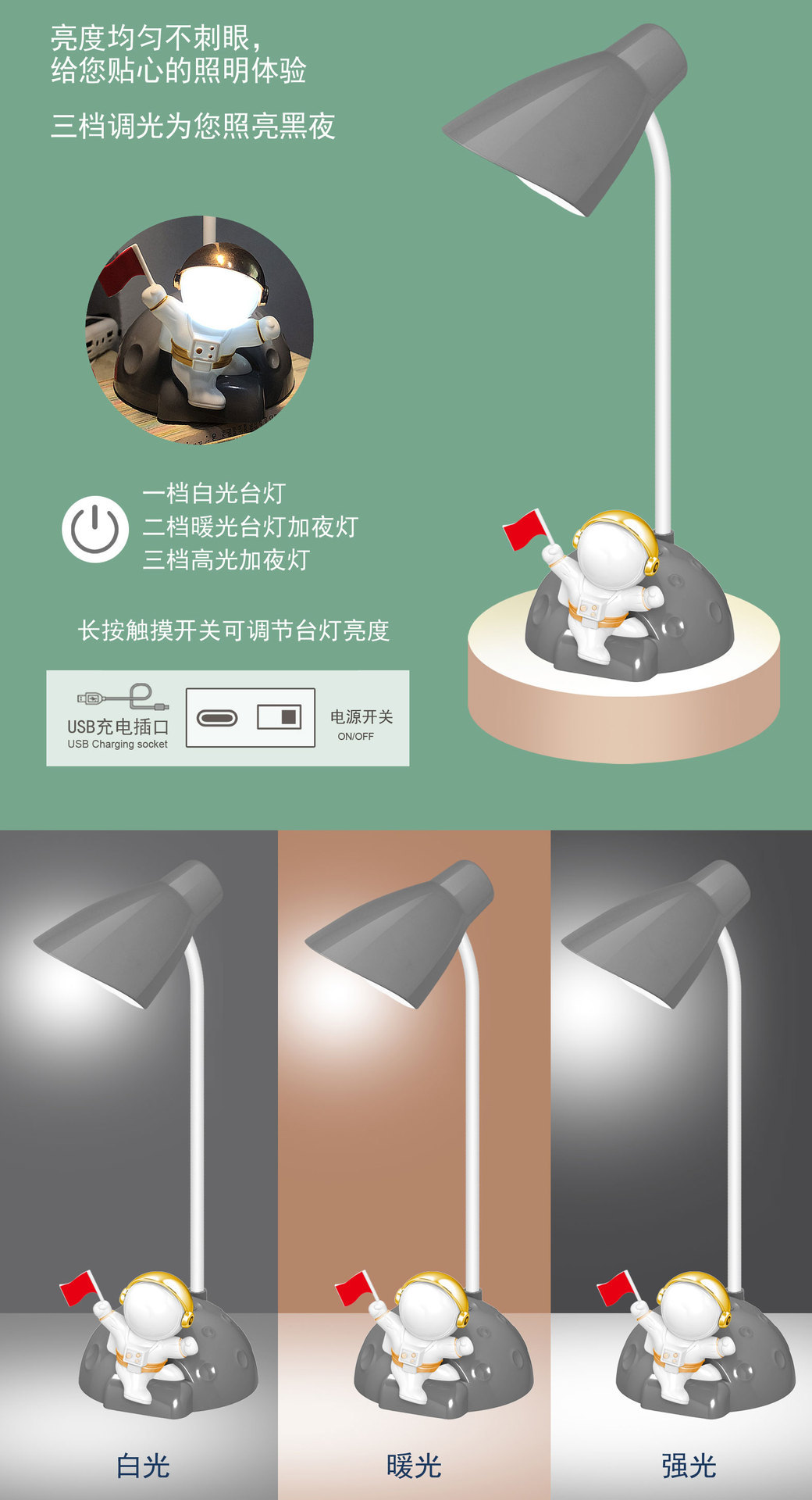 亮度均匀不刺眼，
给您贴心的照明体验

三档调光为您照亮黑夜

一档白光台灯
二档暖光台灯加夜灯
三档高光加夜灯

长按触摸开关可调节台灯亮度

USB充电插口
USB Charging socket

电源开关
ON/OFF

白光

暖光

强光