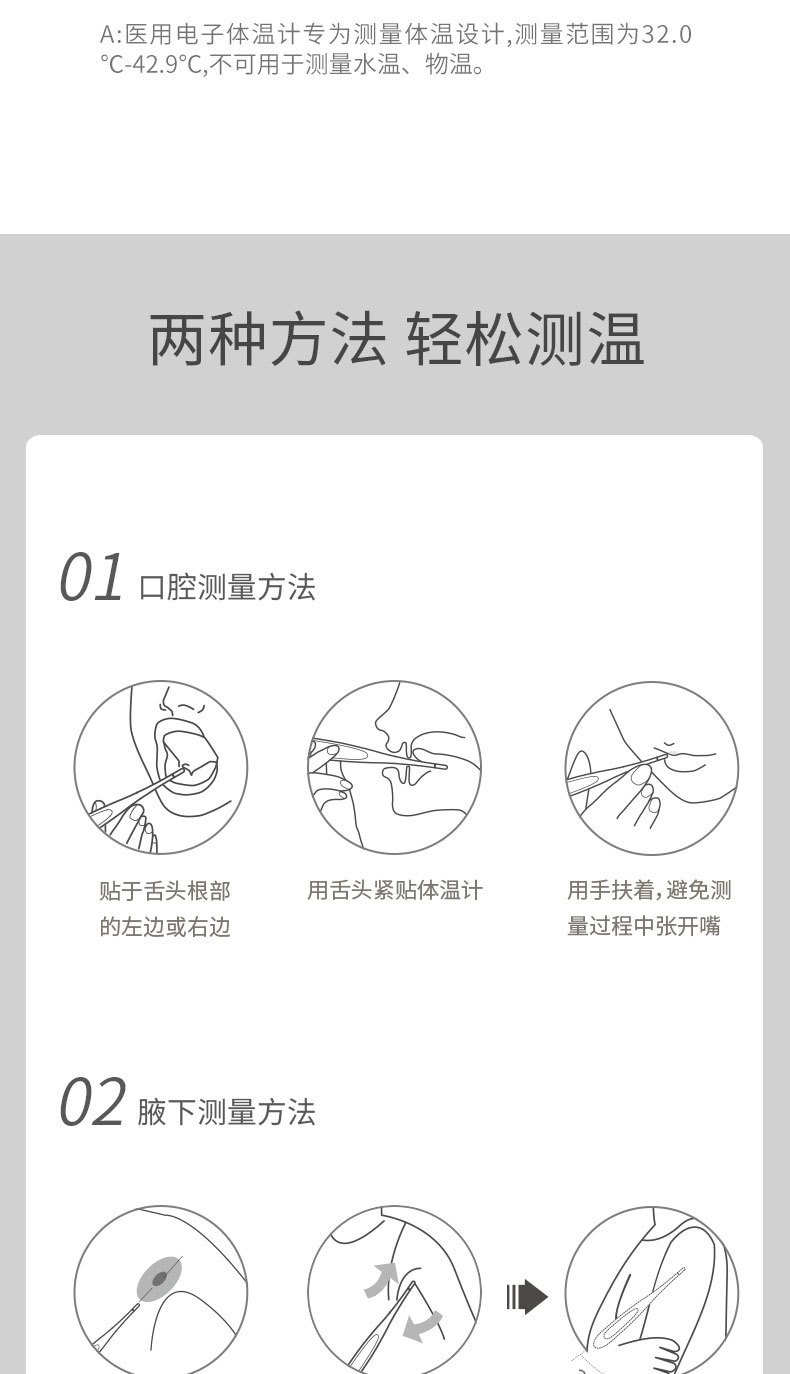 A:医用电子体温计专为测量体温设计,测量范围为32.0°C-42.9°C,不可用于测量水温、物温。

两种方法 轻松测温

01 口腔测量方法

贴于舌头根部的左边或右边

用舌头紧贴体温计

用手扶着,避免测量过程中张开嘴

02 腋下测量方法