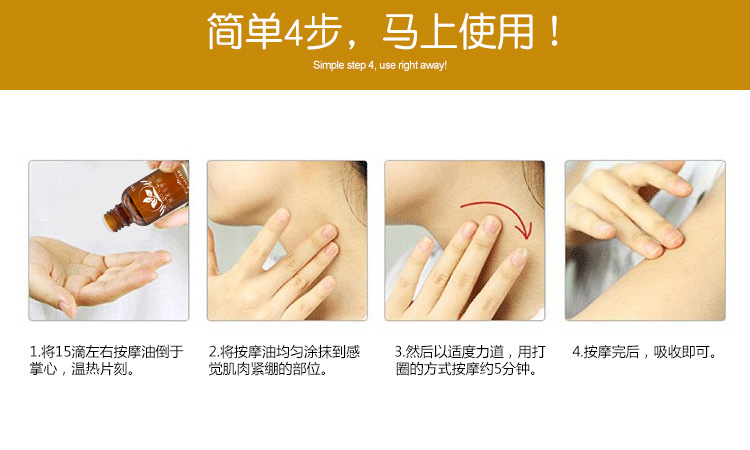 简单4步，马上使用！
Simple step 4, use right away!

1.将15滴左右按摩油倒于掌心，温热片刻。

2.将按摩油均匀涂抹到感觉肌肉紧绷的部位。

3.然后以适度力道，用打圈的方式按摩约5分钟。

4.按摩完后，吸收即可。