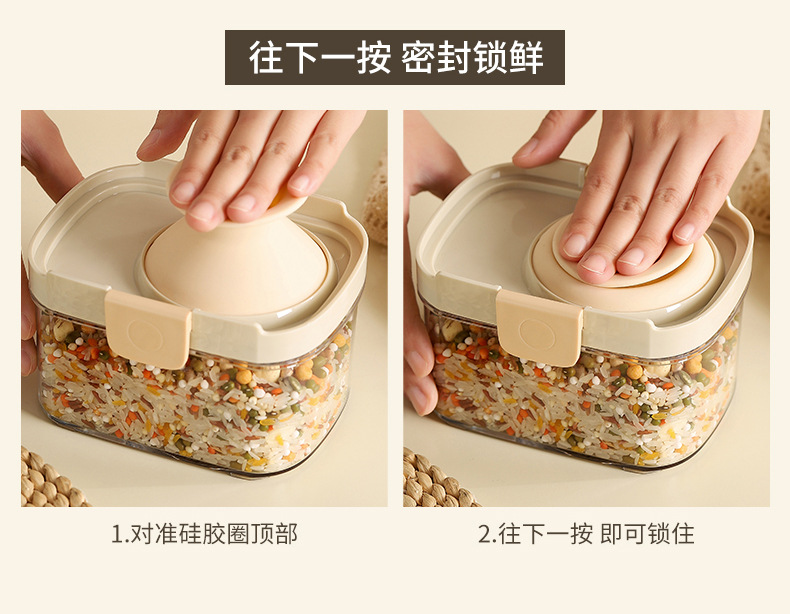 往下一按 密封锁鲜

1.对准硅胶圈顶部

2.往下一按 即可锁住