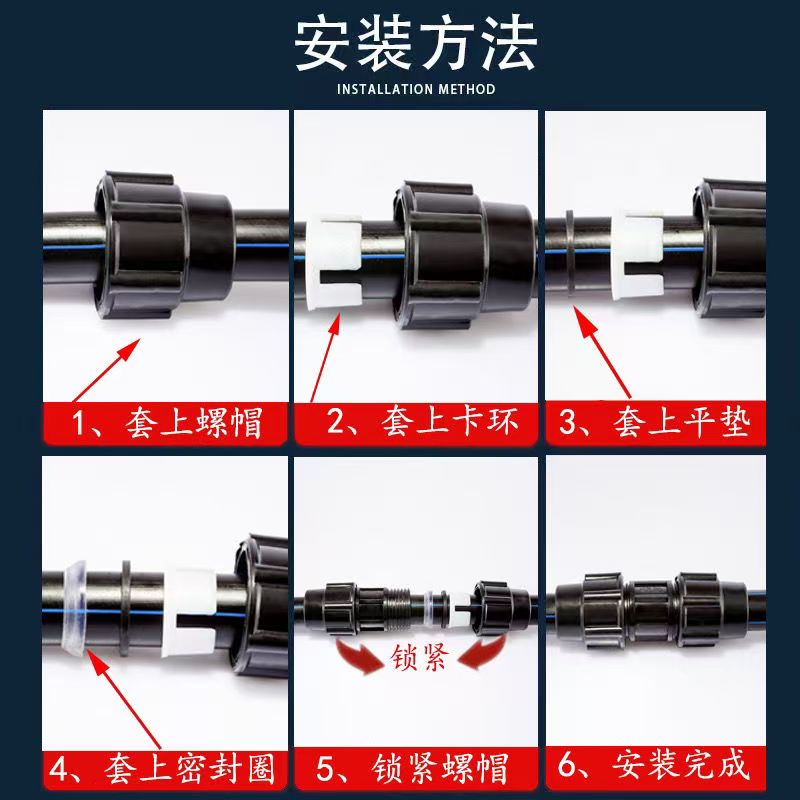 安装方法
INSTALLATION METHOD

1、套上螺帽

2、套上卡环

3、套上平垫

4、套上密封圈

锁紧

5、锁紧螺帽

6、安装完成