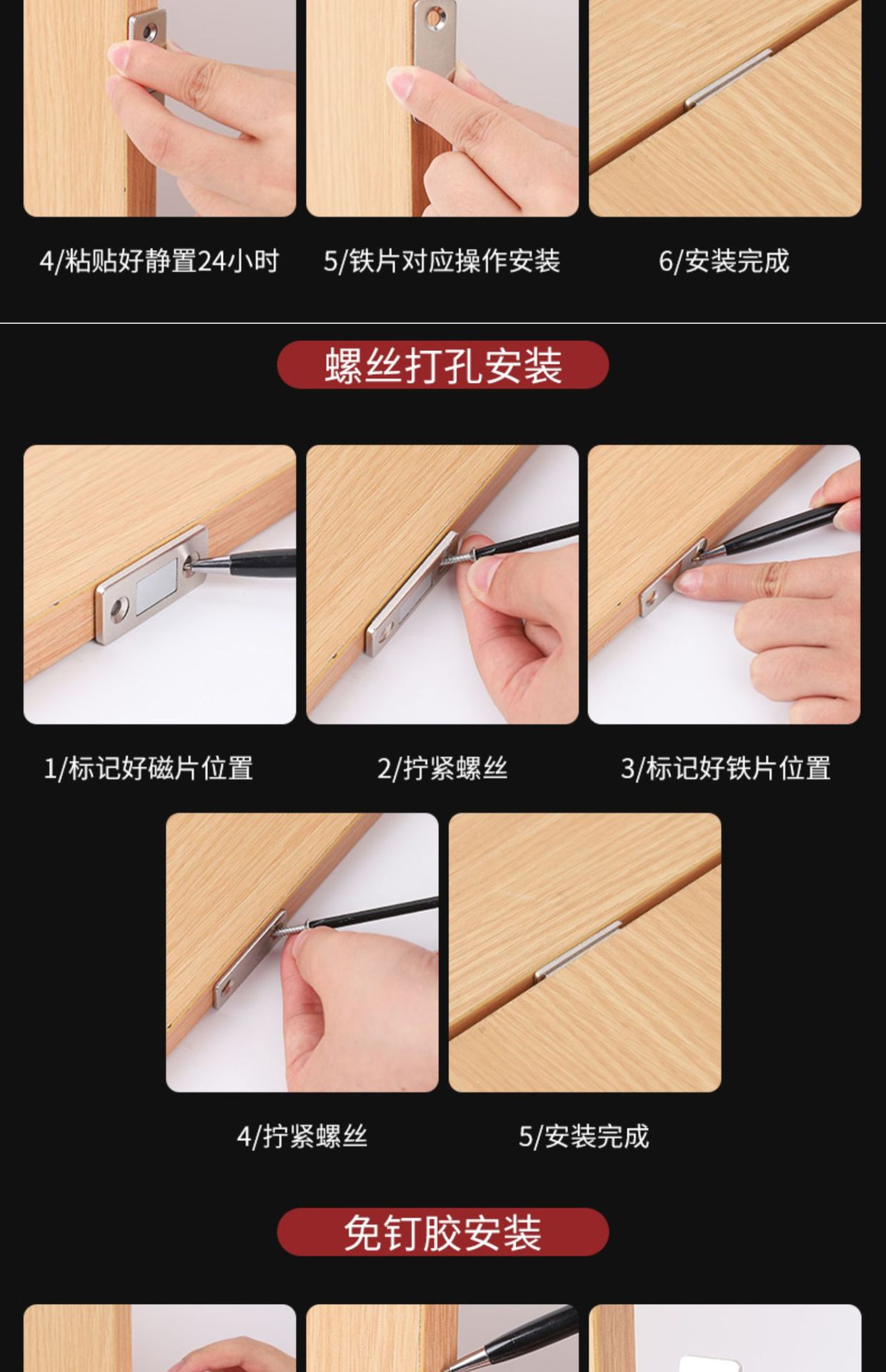 4/粘贴好静置24小时

5/铁片对应操作安装

6/安装完成

螺丝打孔安装

1/标记好磁片位置

2/拧紧螺丝

3/标记好铁片位置

4/拧紧螺丝

5/安装完成

免钉胶安装