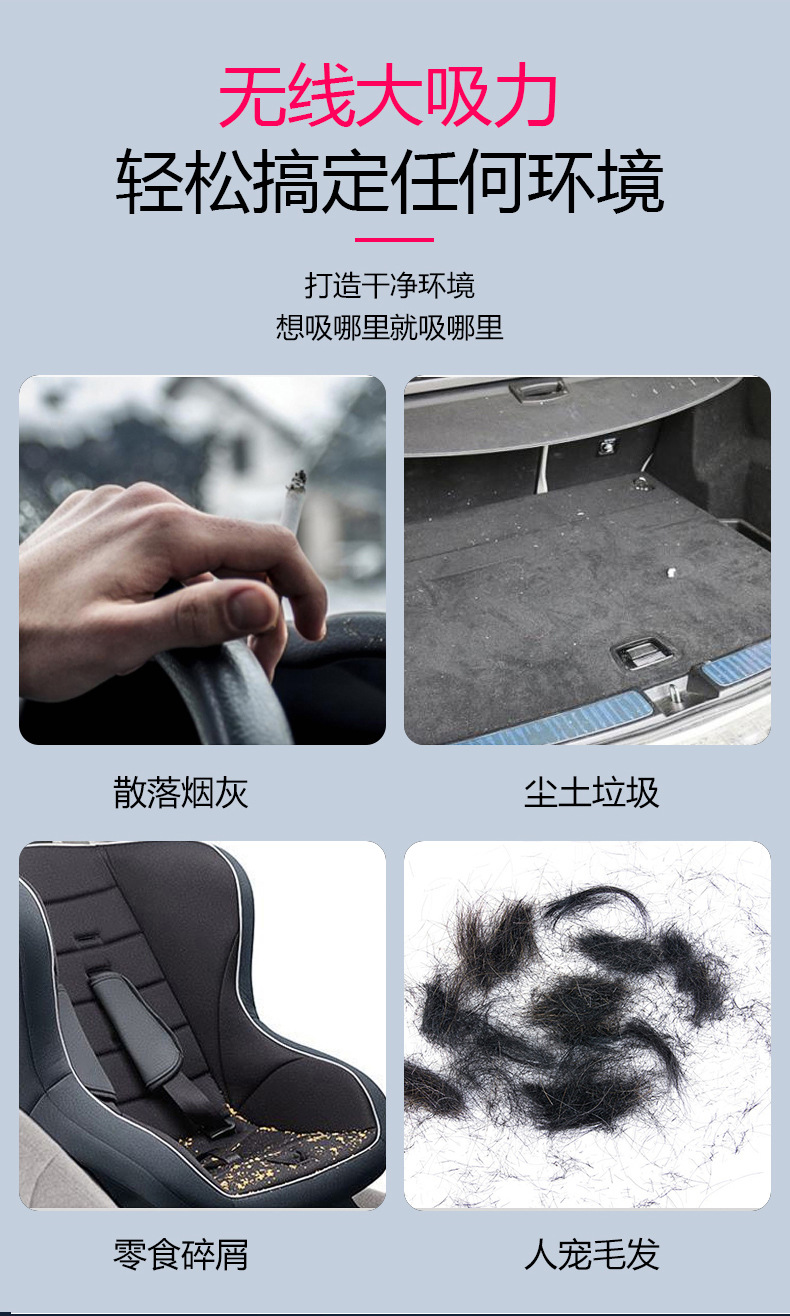 无线大吸力
轻松搞定任何环境

打造干净环境
想吸哪里就吸哪里

散落烟灰

尘土垃圾

零食碎屑

人宠毛发