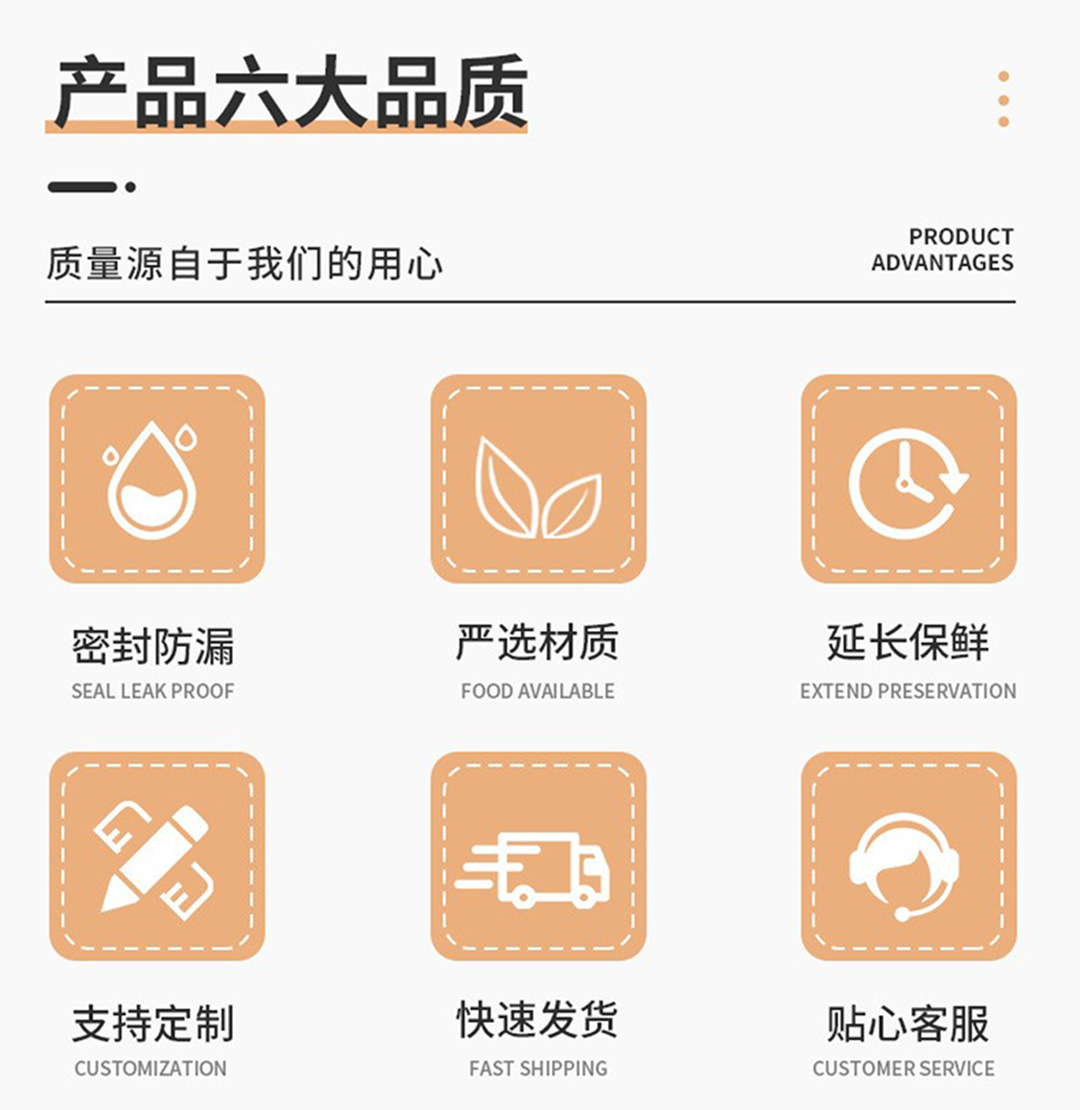 产品六大品质

质量源自于我们的用心

PRODUCT
ADVANTAGES

密封防漏
SEAL LEAK PROOF

严选材质
FOOD AVAILABLE

延长保鲜
EXTEND PRESERVATION

支持定制
CUSTOMIZATION

快速发货
FAST SHIPPING

贴心客服
CUSTOMER SERVICE