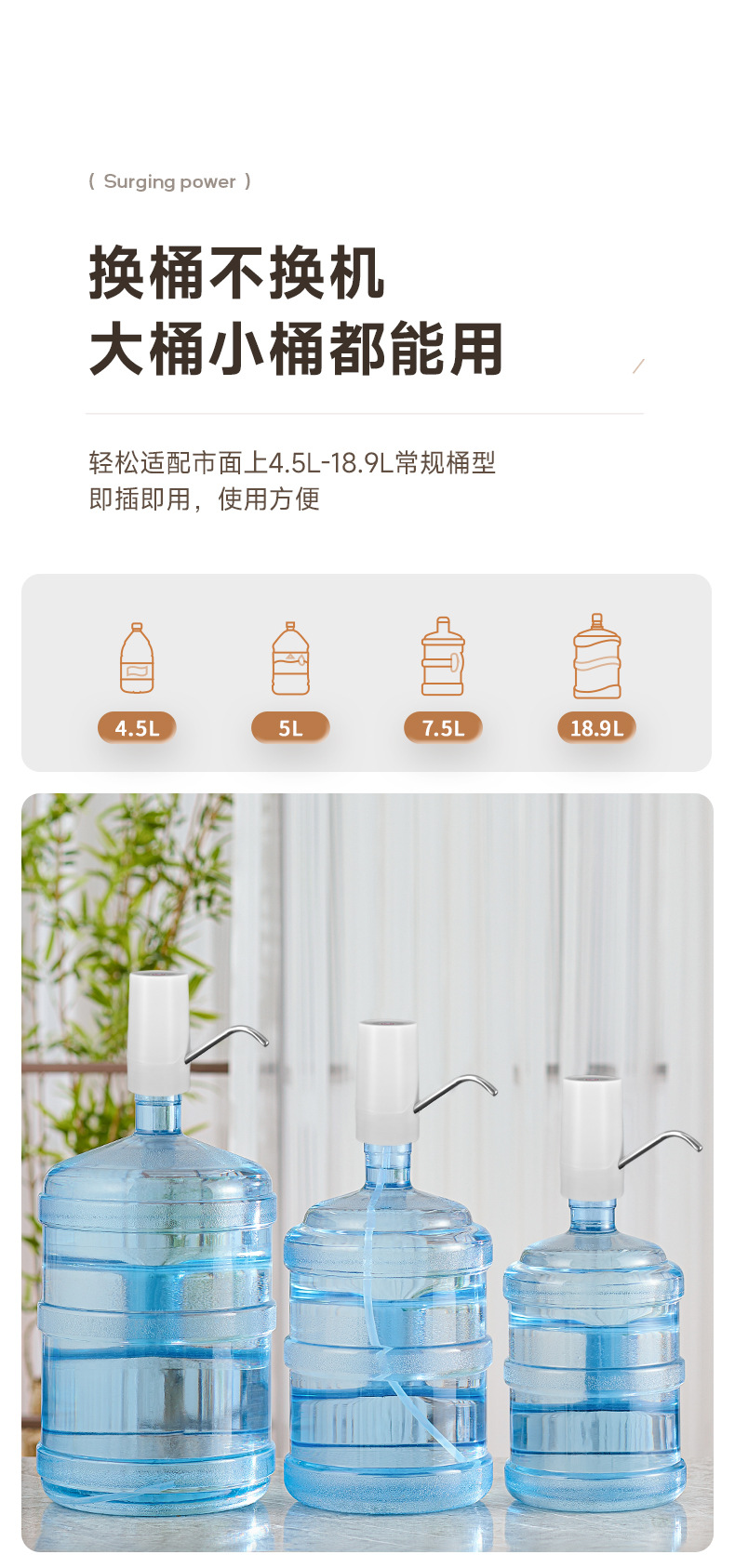 ( Surging power )

换桶不换机
大桶小桶都能用

轻松适配市面上4.5L-18.9L常规桶型
即插即用，使用方便

4.5L
5L
7.5L
18.9L