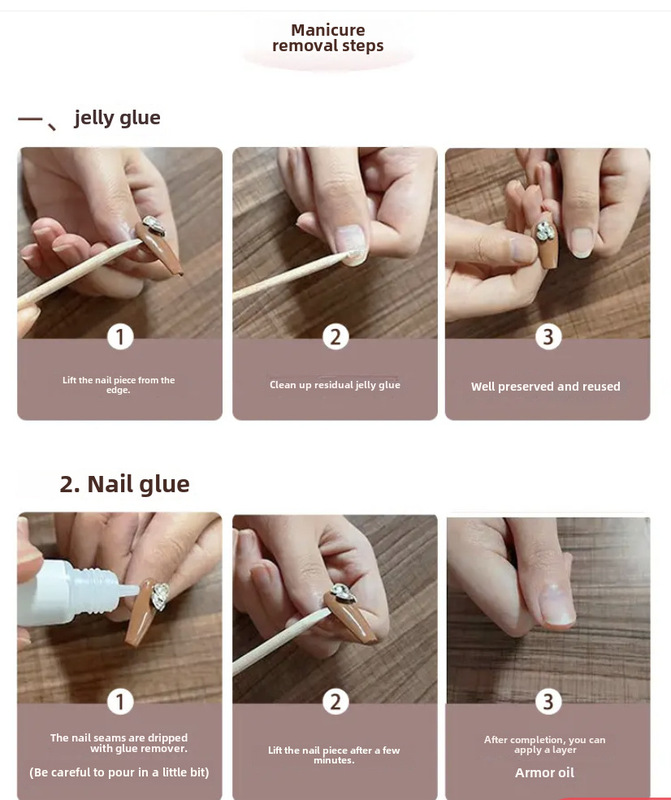 Manicure removal steps

一、 jelly glue

1

Lift the nail piece from the edge.

2

Clean up residual jelly glue

3

Well preserved and reused

2. Nail glue

1

The nail seams are dripped with glue remover.

(Be careful to pour in a little bit)

2

Lift the nail piece after a few minutes.

3

After completion, you can apply a layer

Armor oil