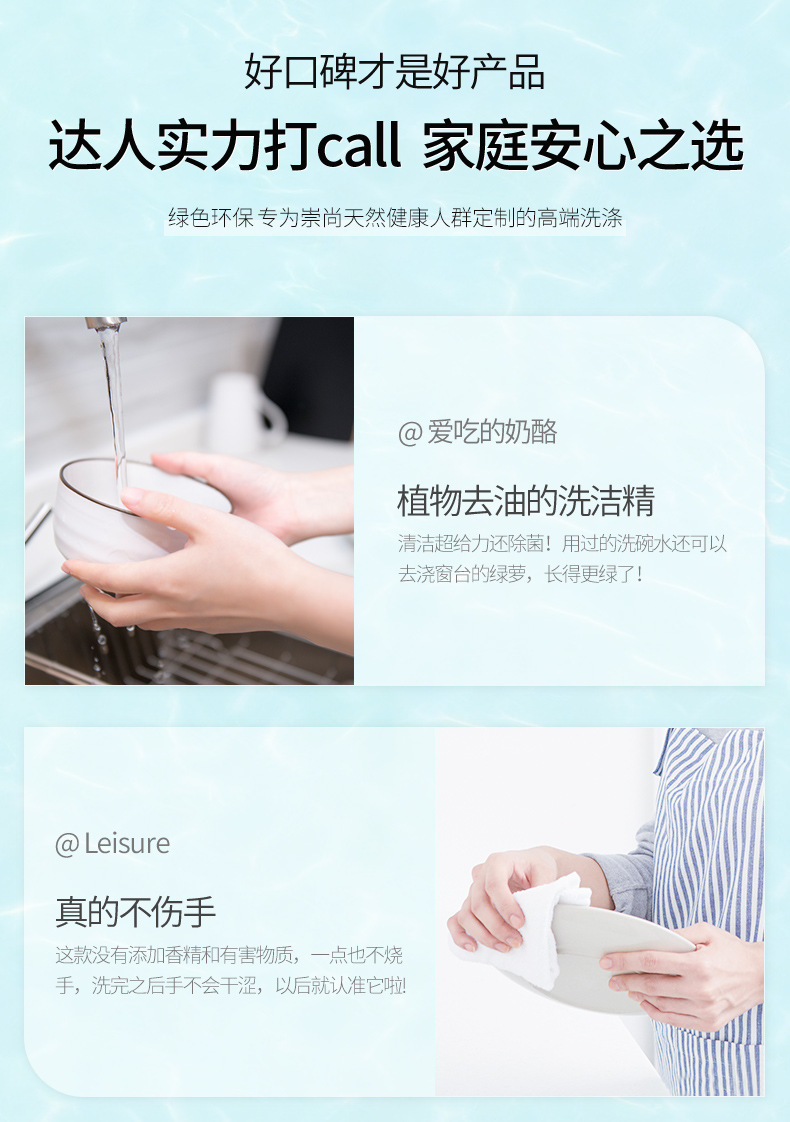 好口碑才是好产品

达人实力打call 家庭安心之选

绿色环保 专为崇尚天然健康人群定制的高端洗涤

@ 爱吃的奶酪

植物去油的洗洁精

清洁超给力还除菌！用过的洗碗水还可以去浇窗台的绿萝，长得更绿了！

@ Leisure

真的不伤手

这款没有添加香精和有害物质，一点也不烧手，洗完之后手不会干涩，以后就认准它啦!