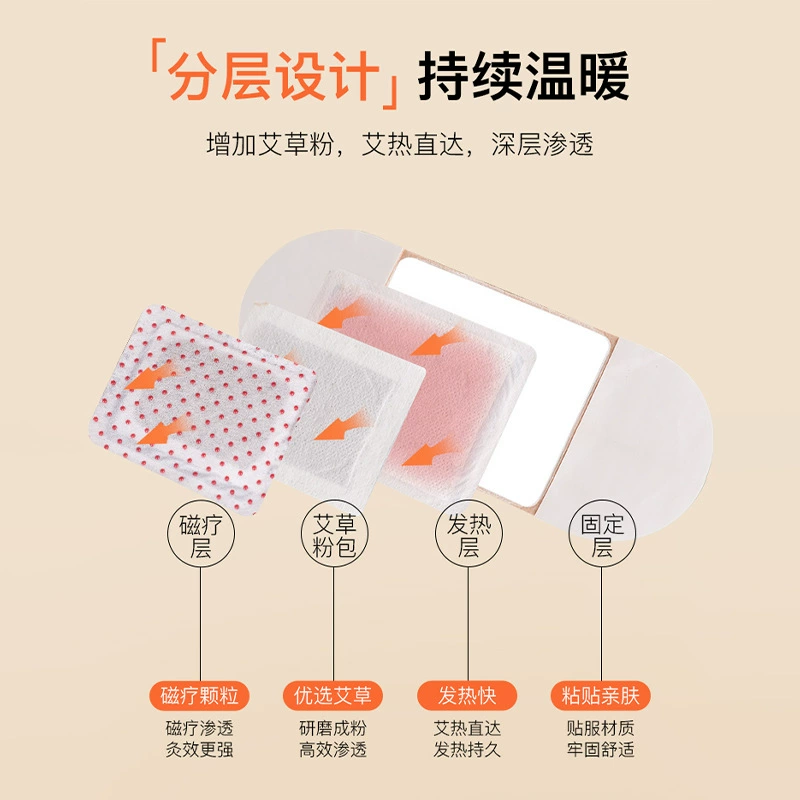 「分层设计」持续温暖

增加艾草粉，艾热直达，深层渗透

磁疗层

艾草粉包

发热层

固定层

磁疗颗粒
磁疗渗透
灸效更强

优选艾草
研磨成粉
高效渗透

发热快
艾热直达
发热持久

粘贴亲肤
贴服材质
牢固舒适