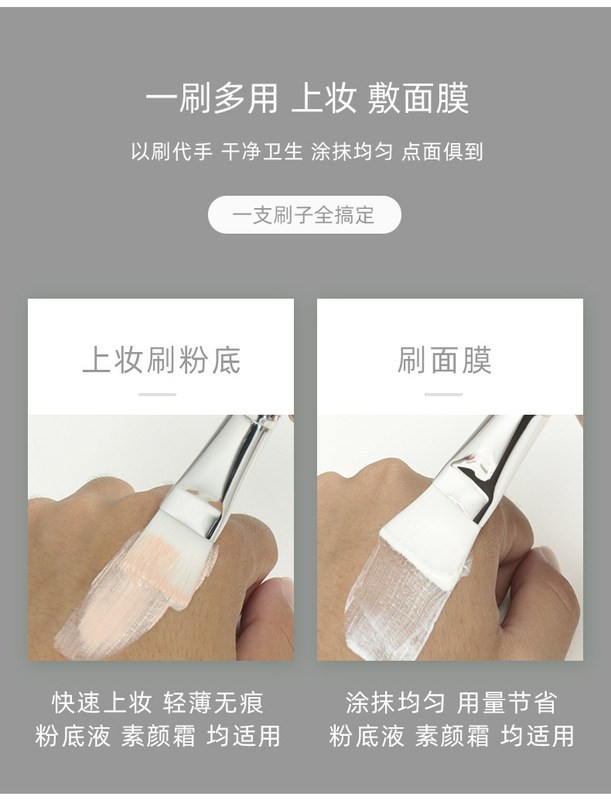 一刷多用 上妆 敷面膜

以刷代手 干净卫生 涂抹均匀 点面俱到

一支刷子全搞定

上妆刷粉底

快速上妆 轻薄无痕
粉底液 素颜霜 均适用

刷面膜

涂抹均匀 用量节省
粉底液 素颜霜 均适用