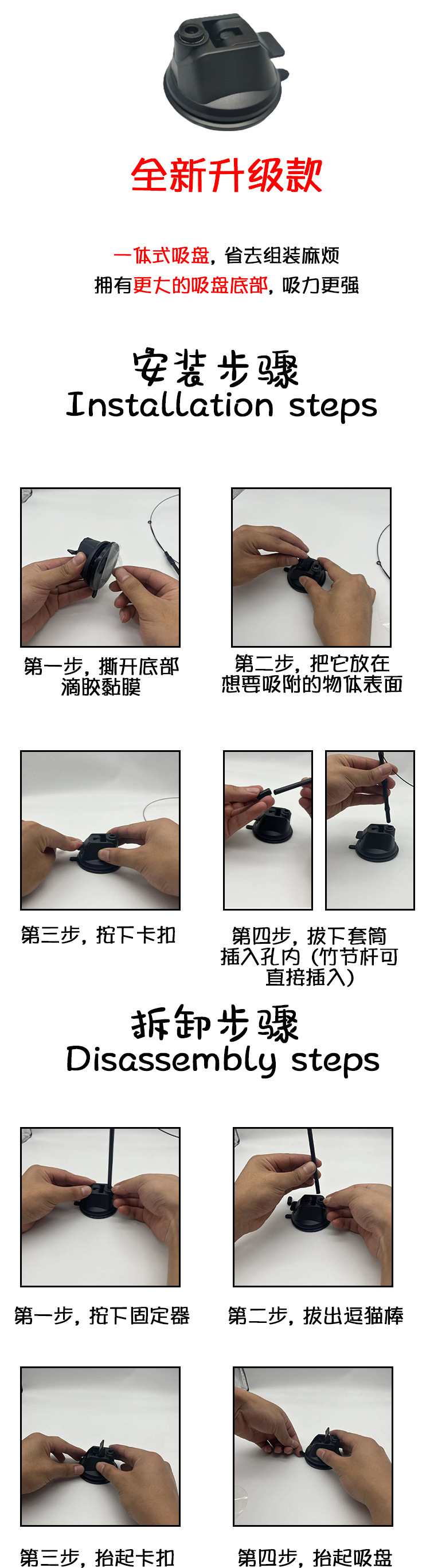 全新升级款

一体式吸盘，省去组装麻烦
拥有更大的吸盘底部，吸力更强

安装步骤
Installation steps

第一步，撕开底部滴胶黏膜

第二步，把它放在想要吸附的物体表面

第三步，按下卡扣

第四步，拔下套筒插入孔内（竹节杆可直接插入）

拆卸步骤
Disassembly steps

第一步，按下固定器

第二步，拔出逗猫棒

第三步，抬起卡扣

第四步，抬起吸盘