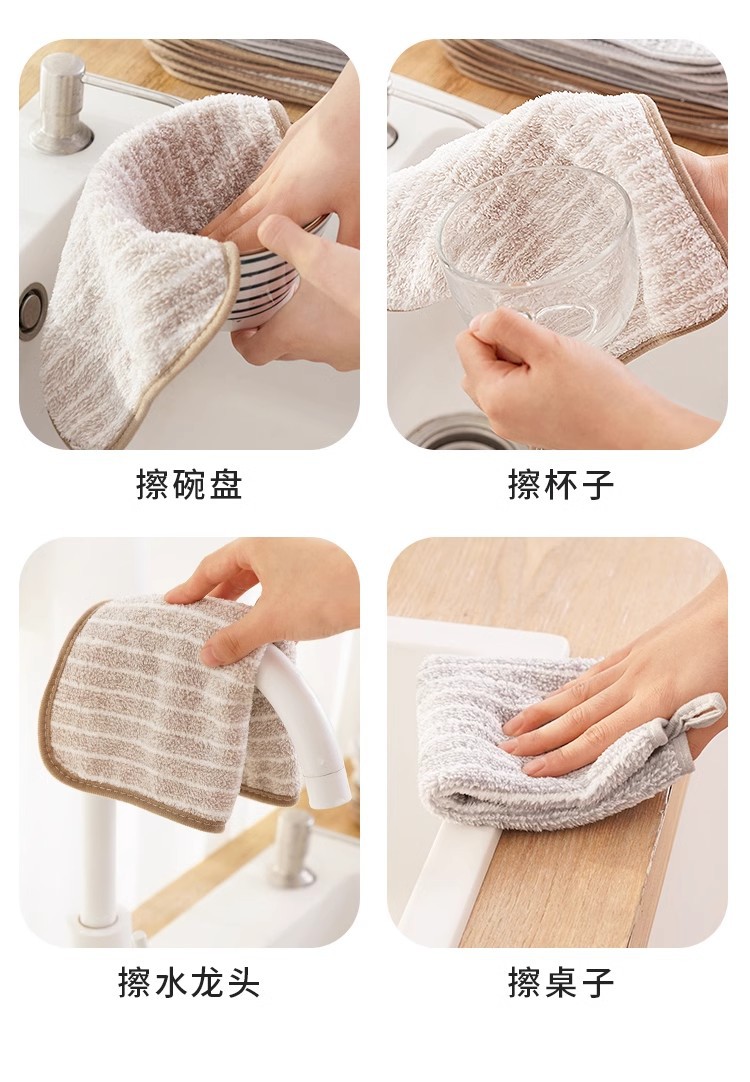 擦碗盘

擦杯子

擦水龙头

擦桌子