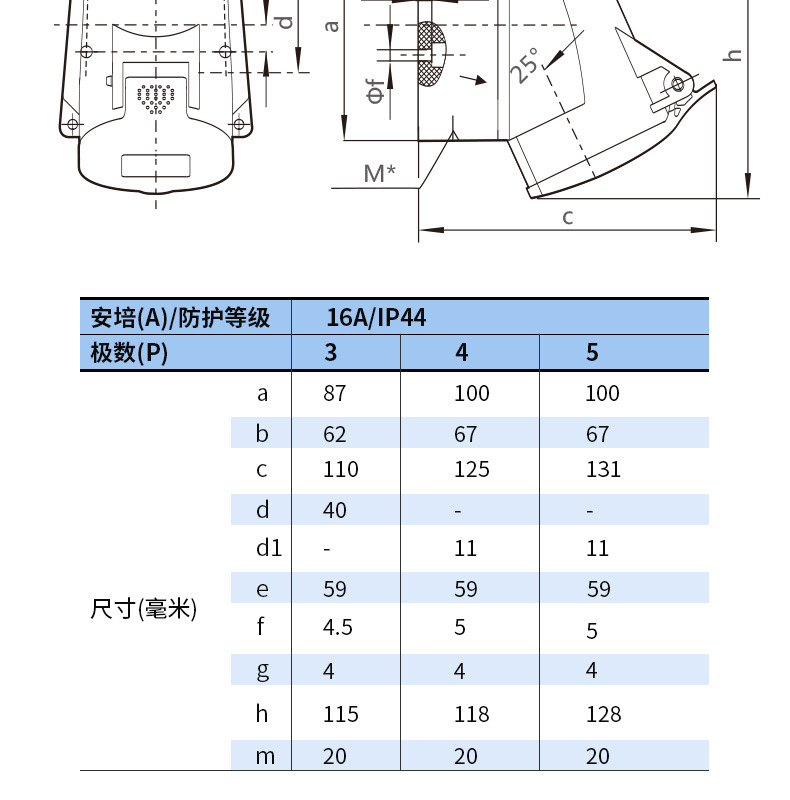 d
a
Φf
25°
h
M*
c

| 安培(A)/防护等级 | | 16A/IP44 | | |
|---|---|---|---|---|
| 极数(P) | | 3 | 4 | 5 |
| 尺寸(毫米) | a | 87 | 100 | 100 |
| | b | 62 | 67 | 67 |
| | c | 110 | 125 | 131 |
| | d | 40 | - | - |
| | d1 | - | 11 | 11 |
| | e | 59 | 59 | 59 |
| | f | 4.5 | 5 | 5 |
| | g | 4 | 4 | 4 |
| | h | 115 | 118 | 128 |
| | m | 20 | 20 | 20 |