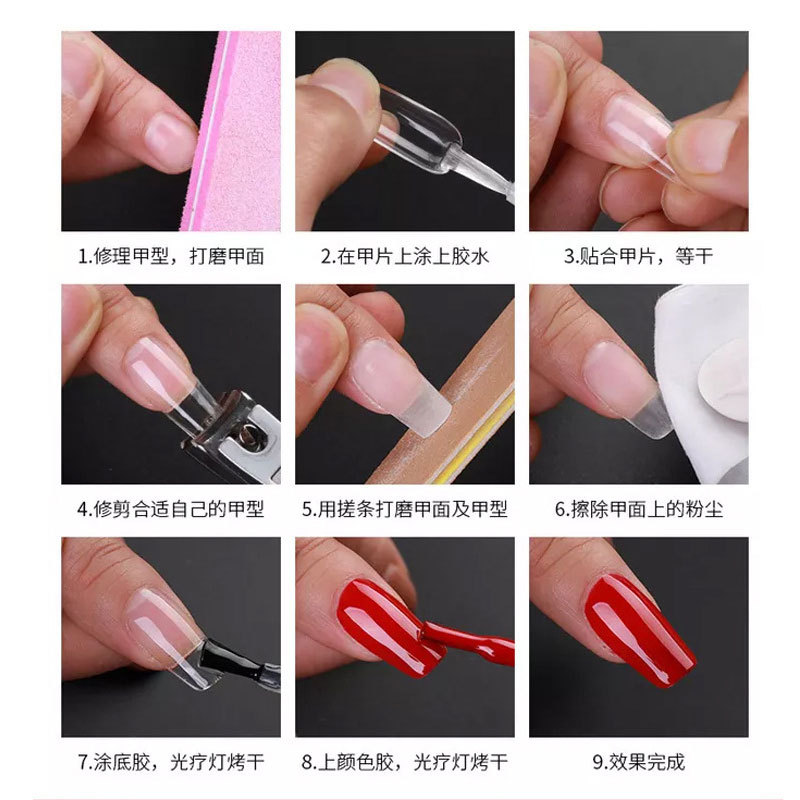 1.修理甲型，打磨甲面

2.在甲片上涂上胶水

3.贴合甲片，等干

4.修剪合适自己的甲型

5.用搓条打磨甲面及甲型

6.擦除甲面上的粉尘

7.涂底胶，光疗灯烤干

8.上颜色胶，光疗灯烤干

9.效果完成