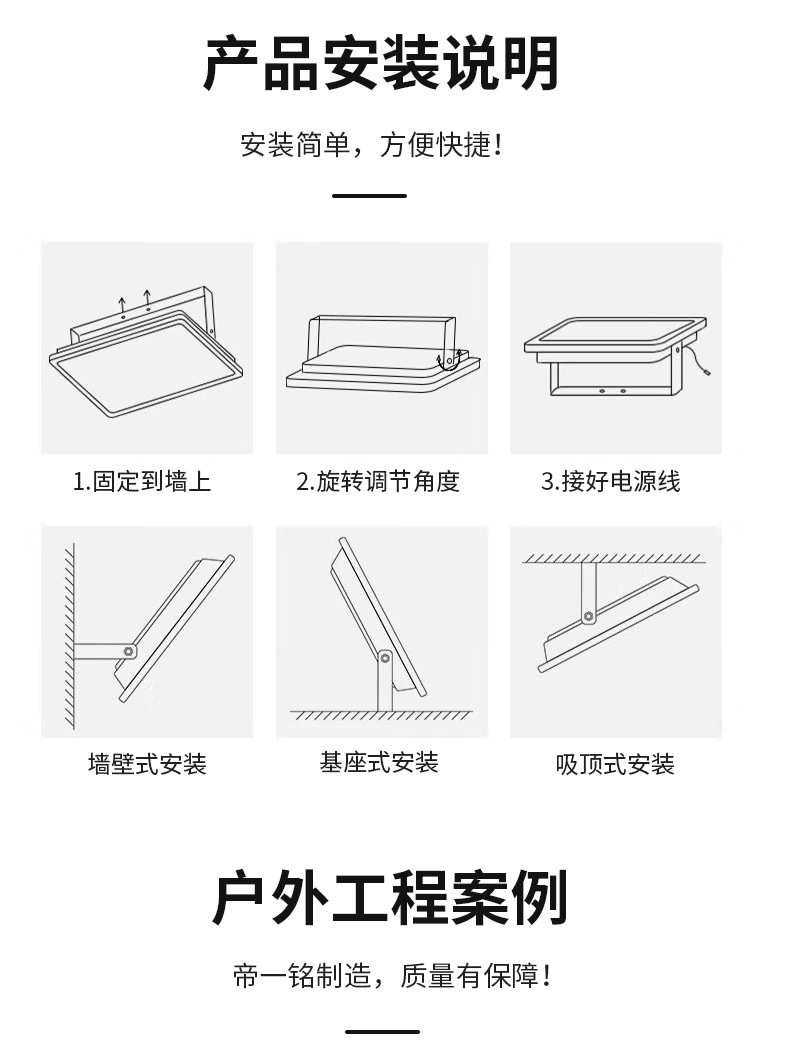 产品安装说明

安装简单，方便快捷！

1.固定到墙上

2.旋转调节角度

3.接好电源线

墙壁式安装

基座式安装

吸顶式安装

户外工程案例

帝一铭制造，质量有保障！