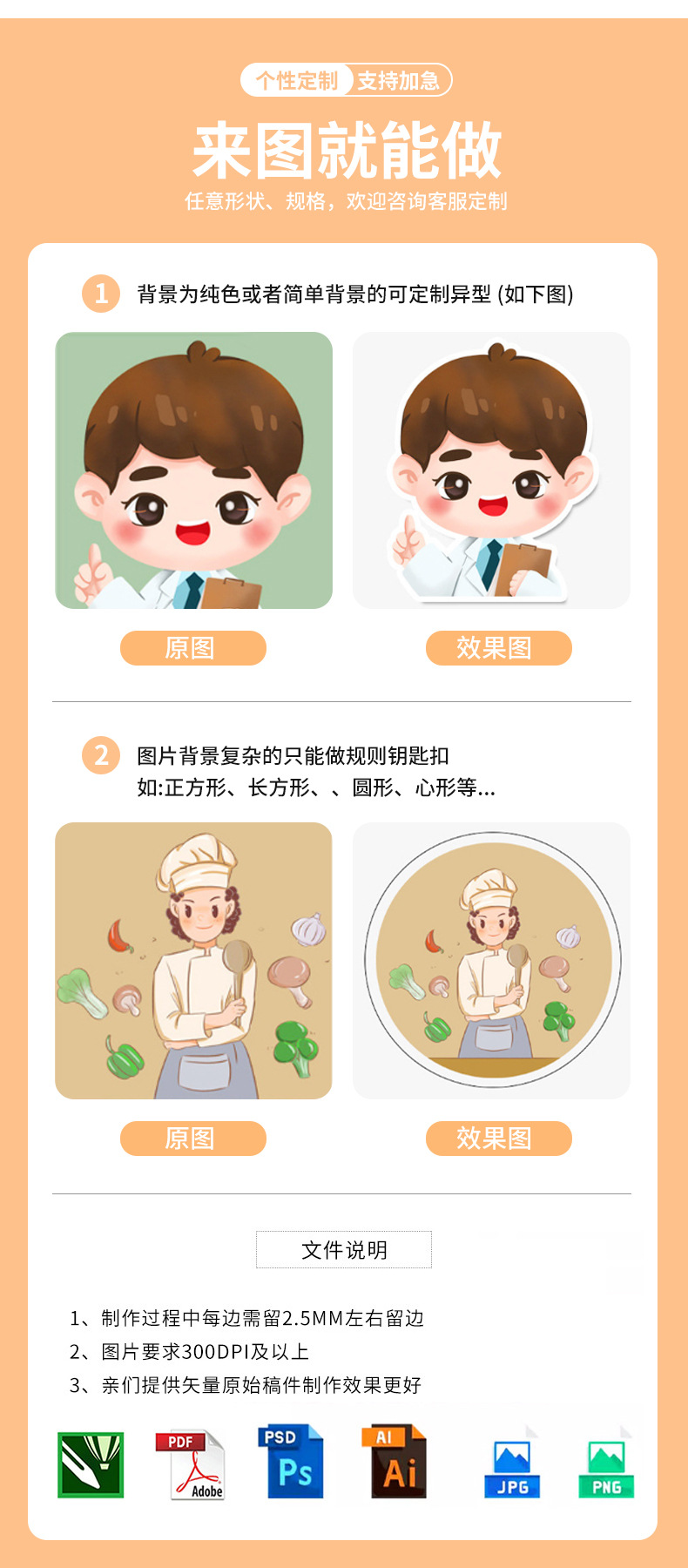 个性定制 支持加急

来图就能做

任意形状、规格，欢迎咨询客服定制

1 背景为纯色或者简单背景的可定制异型 (如下图)

原图

效果图

2 图片背景复杂的只能做规则钥匙扣
如:正方形、长方形、、圆形、心形等...

原图

效果图

文件说明

1、制作过程中每边需留2.5MM左右留边
2、图片要求300DPI及以上
3、亲们提供矢量原始稿件制作效果更好

PDF Adobe

PSD Ps

AI Ai

JPG

PNG