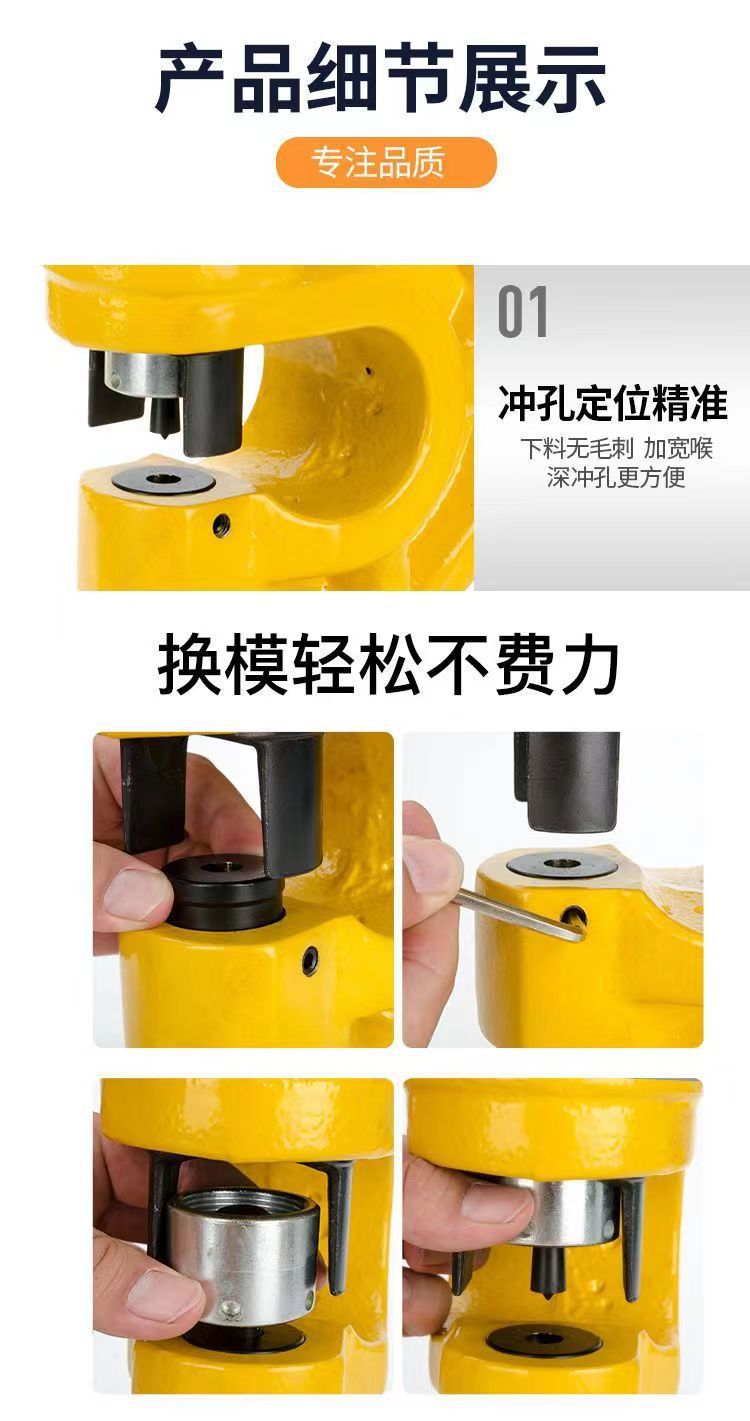 产品细节展示

专注品质

01

冲孔定位精准

下料无毛刺 加宽喉深冲孔更方便

换模轻松不费力