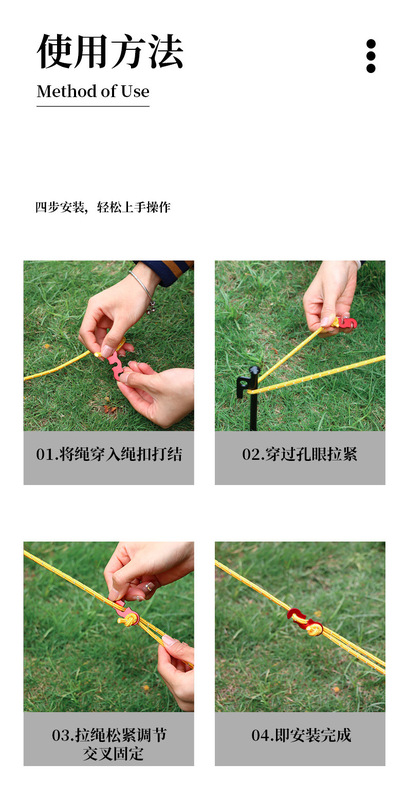 使用方法

Method of Use

四步安装，轻松上手操作

01.将绳穿入绳扣打结

02.穿过孔眼拉紧

03.拉绳松紧调节
交叉固定

04.即安装完成