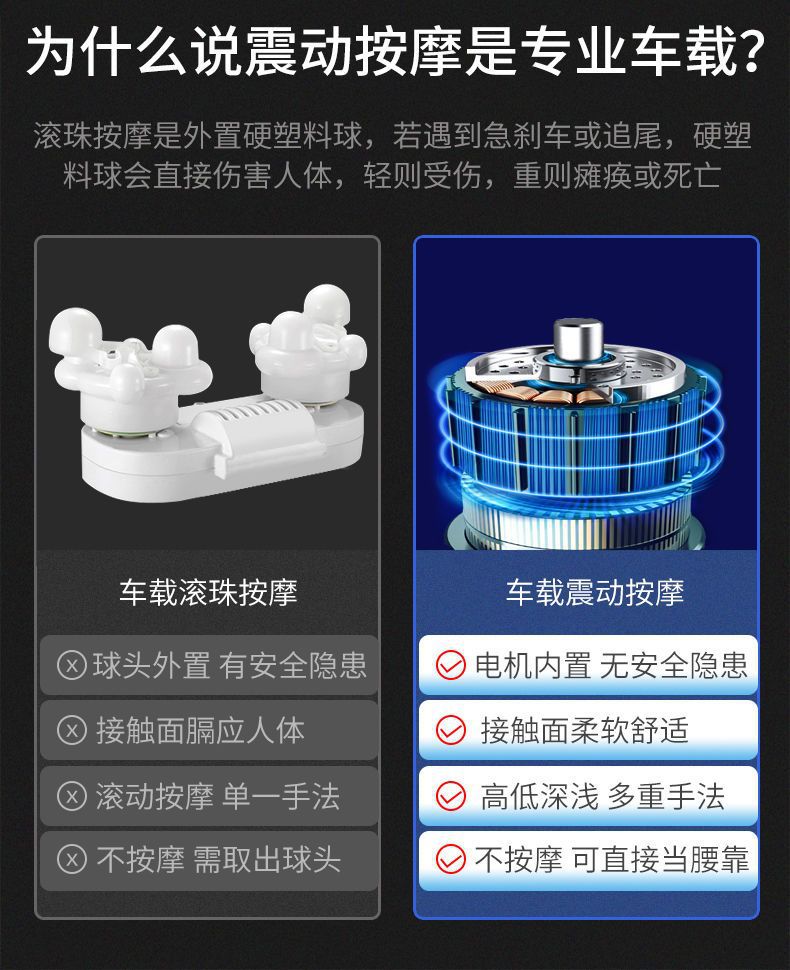 为什么说震动按摩是专业车载？

滚珠按摩是外置硬塑料球，若遇到急刹车或追尾，硬塑料球会直接伤害人体，轻则受伤，重则瘫痪或死亡

车载滚珠按摩

球头外置 有安全隐患

接触面膈应人体

滚动按摩 单一手法

不按摩 需取出球头

车载震动按摩

电机内置 无安全隐患

接触面柔软舒适

高低深浅 多重手法

不按摩 可直接当腰靠