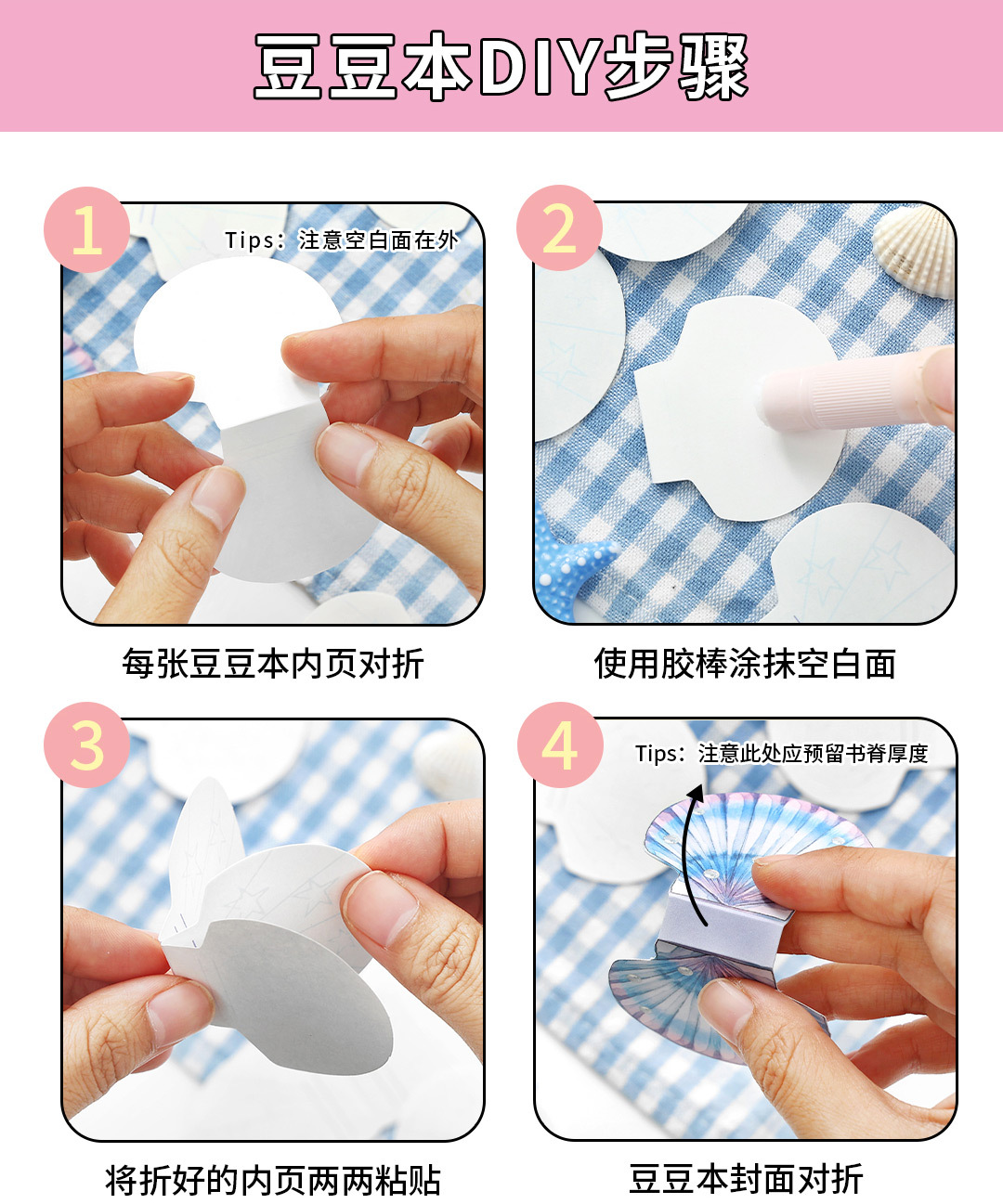 豆豆本DIY步骤

1

Tips：注意空白面在外

每张豆豆本内页对折

2

使用胶棒涂抹空白面

3

将折好的内页两两粘贴

4

Tips：注意此处应预留书脊厚度

豆豆本封面对折