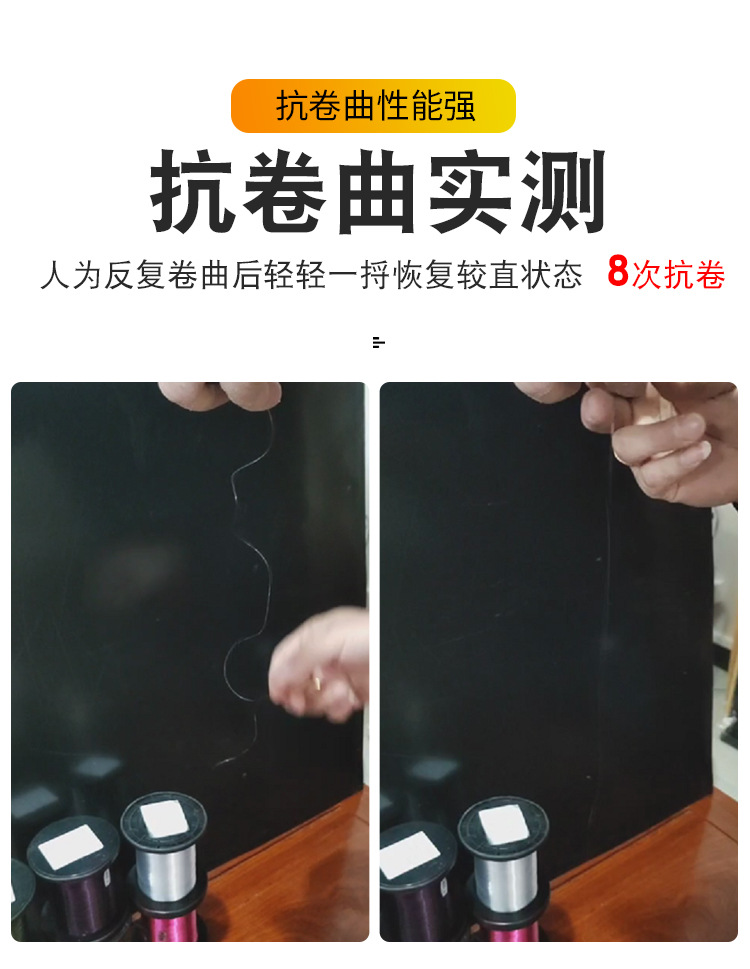 抗卷曲性能强

抗卷曲实测

人为反复卷曲后轻轻一捋恢复较直状态 8次抗卷