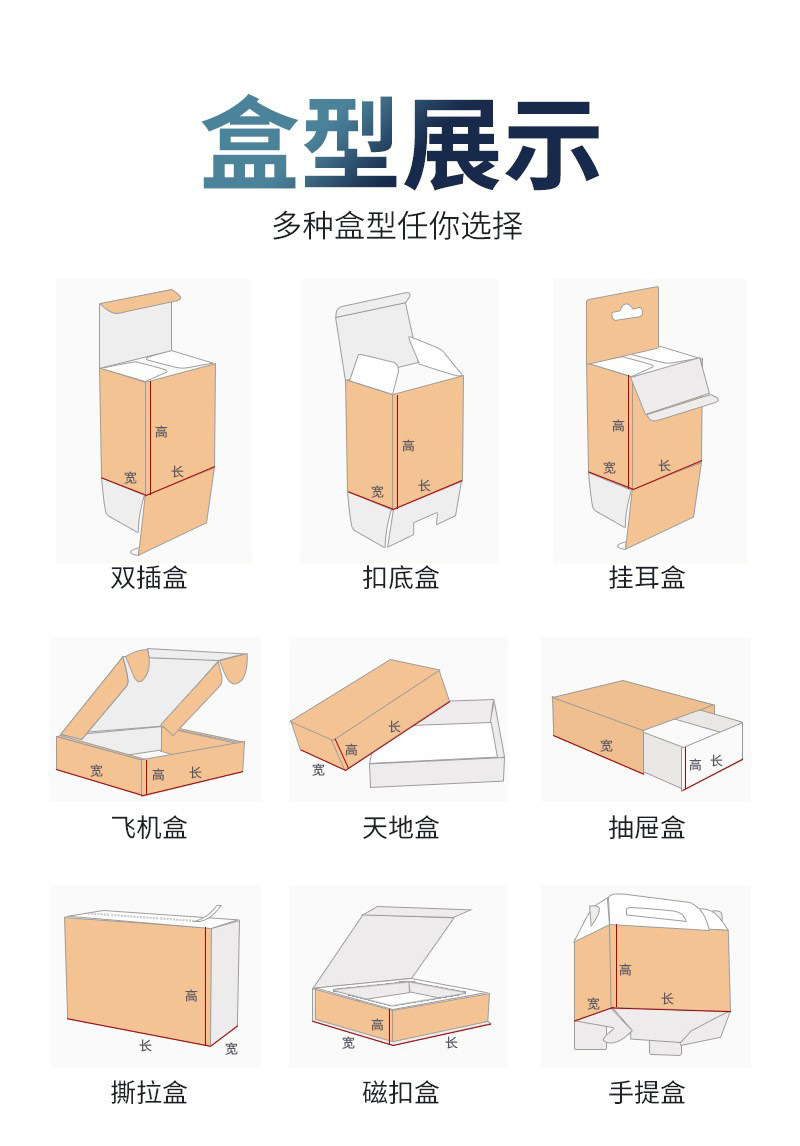 盒型展示

多种盒型任你选择

高
宽
长
双插盒

高
宽
长
扣底盒

高
宽
长
挂耳盒

宽
高
长
飞机盒

长
高
宽
天地盒

宽
高
长
抽屉盒

高
长
宽
撕拉盒

高
宽
长
磁扣盒

高
宽
长
手提盒