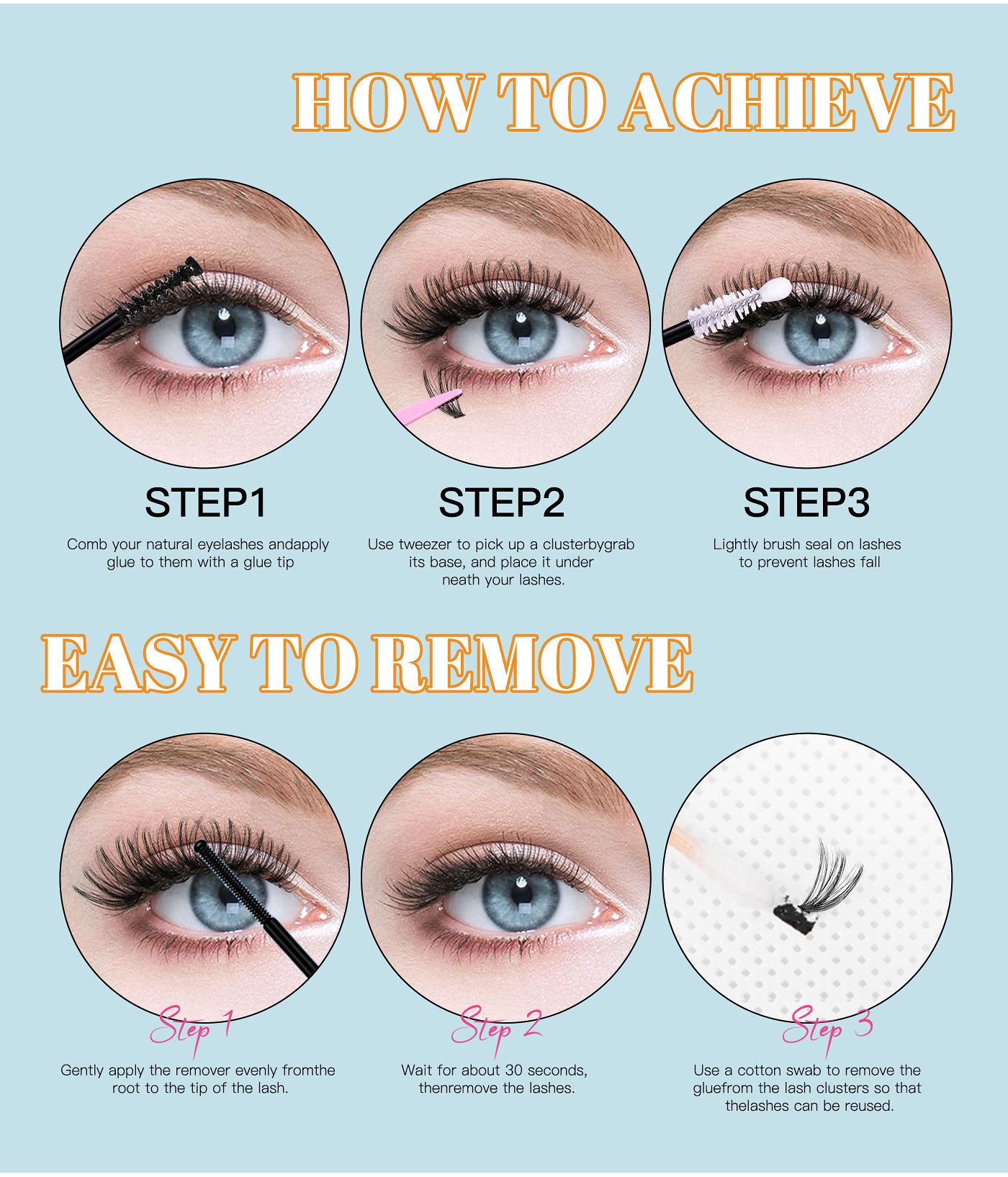 HOW TO ACHIEVE

STEP1

Comb your natural eyelashes andapply glue to them with a glue tip

STEP2

Use tweezer to pick up a clusterbygrab its base, and place it under neath your lashes.

STEP3

Lightly brush seal on lashes to prevent lashes fall

EASY TO REMOVE

Step 1

Gently apply the remover evenly fromthe root to the tip of the lash.

Step 2

Wait for about 30 seconds, thenremove the lashes.

Step 3

Use a cotton swab to remove the gluefrom the lash clusters so that thelashes can be reused.