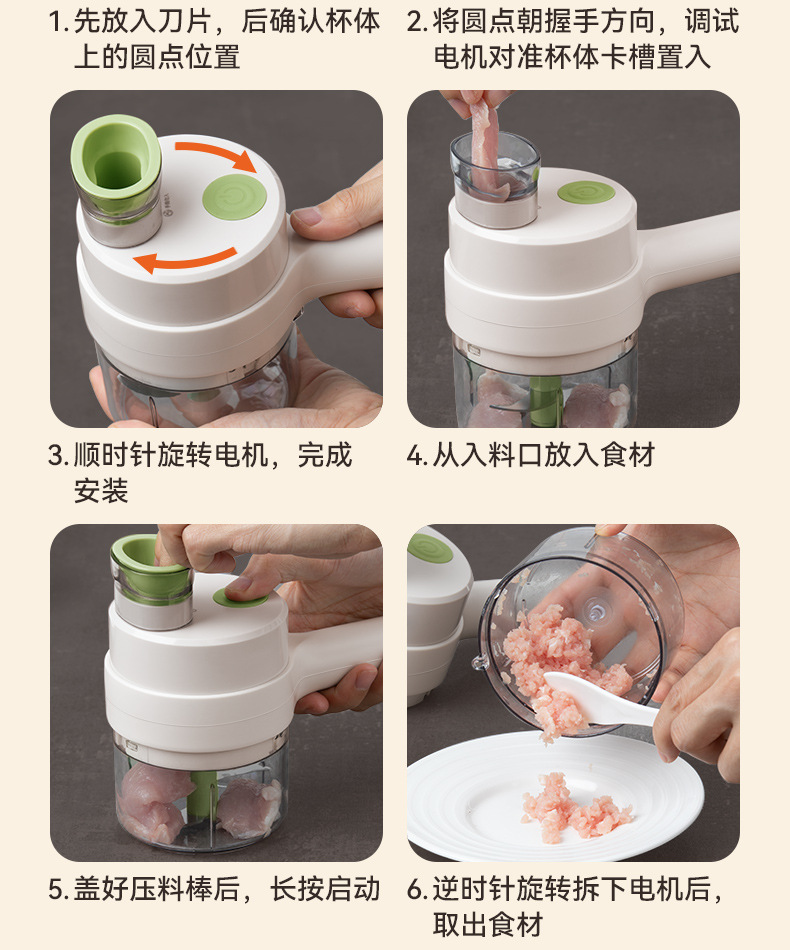 1. 先放入刀片，后确认杯体上的圆点位置

2. 将圆点朝握手方向，调试电机对准杯体卡槽置入

3. 顺时针旋转电机，完成安装

4. 从入料口放入食材

5. 盖好压料棒后，长按启动

6. 逆时针旋转拆下电机后，取出食材