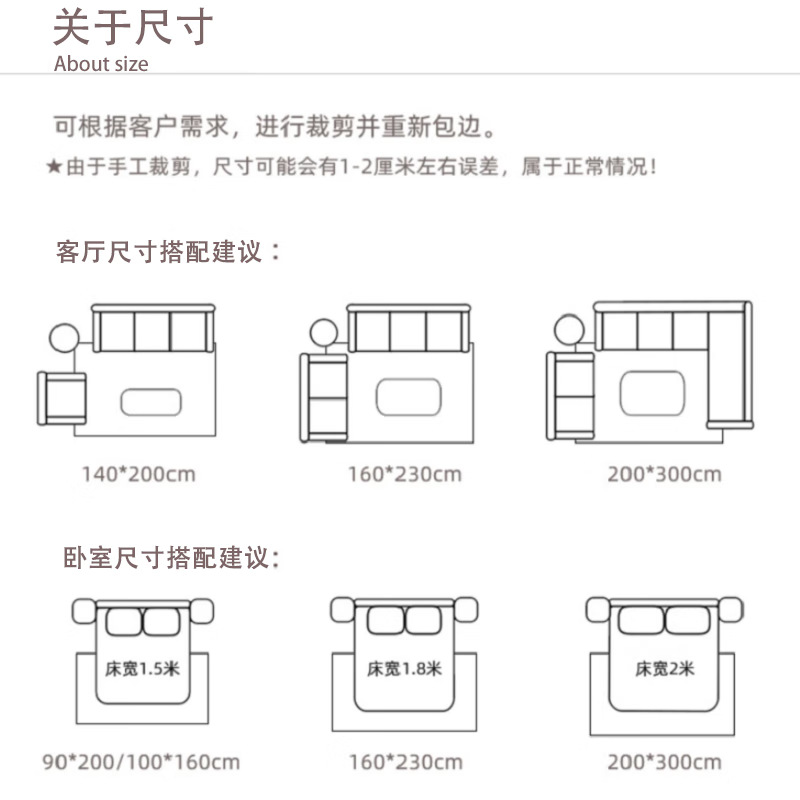 关于尺寸
About size

可根据客户需求，进行裁剪并重新包边。
★由于手工裁剪，尺寸可能会有1-2厘米左右误差，属于正常情况！

客厅尺寸搭配建议：

140*200cm

160*230cm

200*300cm

卧室尺寸搭配建议：

床宽1.5米

床宽1.8米

床宽2米

90*200/100*160cm

160*230cm

200*300cm