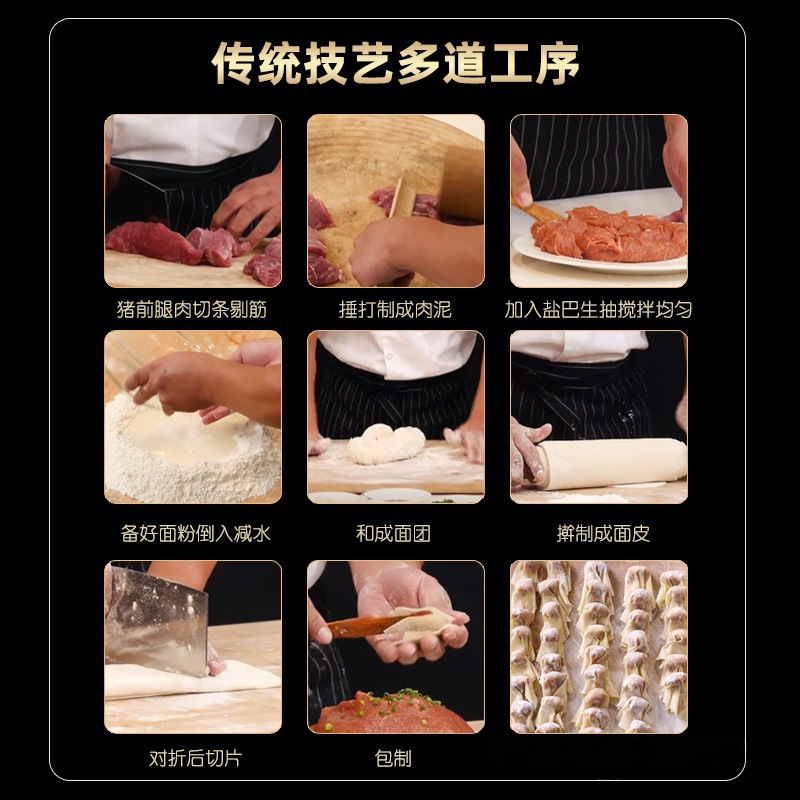 传统技艺多道工序

猪前腿肉切条剔筋

捶打制成肉泥

加入盐巴生抽搅拌均匀

备好面粉倒入减水

和成面团

擀制成面皮

对折后切片

包制