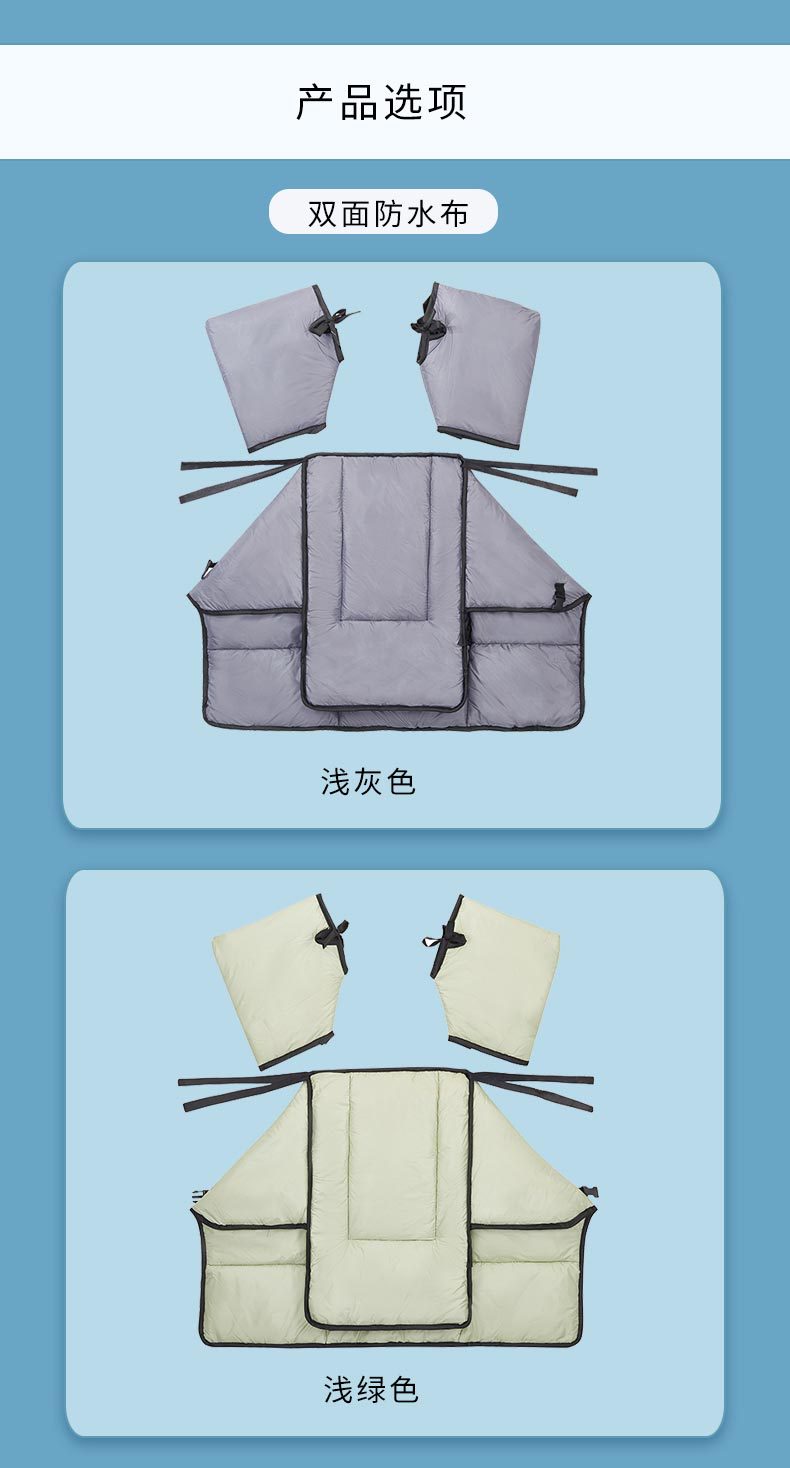 产品选项

双面防水布

浅灰色

浅绿色