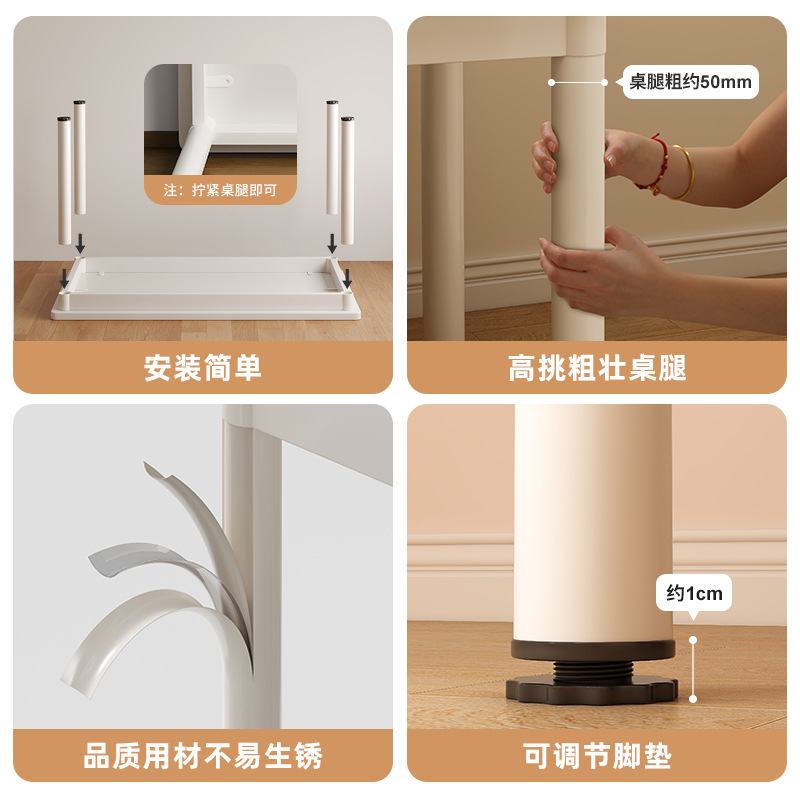 注：拧紧桌腿即可

安装简单

桌腿粗约50mm

高挑粗壮桌腿

品质用材不易生锈

约1cm

可调节脚垫