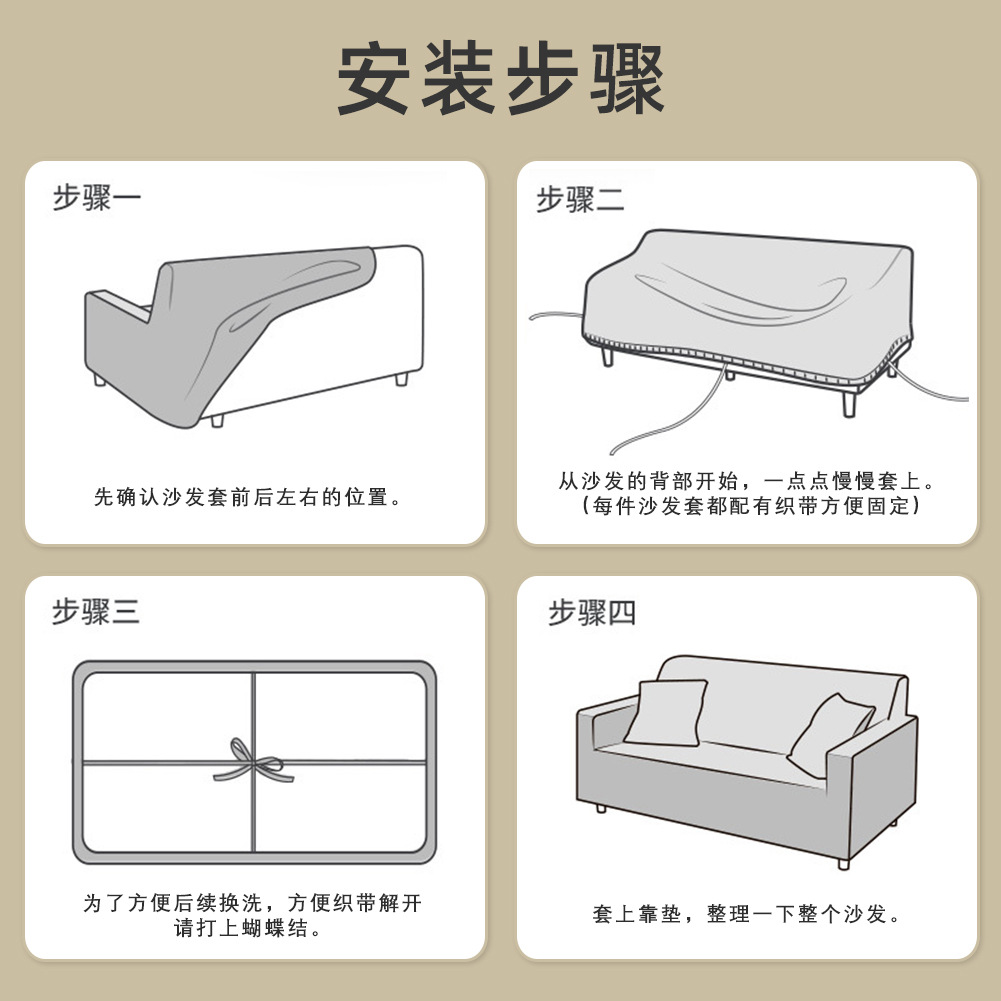 安装步骤

步骤一

先确认沙发套前后左右的位置。

步骤二

从沙发的背部开始，一点点慢慢套上。
（每件沙发套都配有织带方便固定）

步骤三

为了方便后续换洗，方便织带解开
请打上蝴蝶结。

步骤四

套上靠垫，整理一下整个沙发。