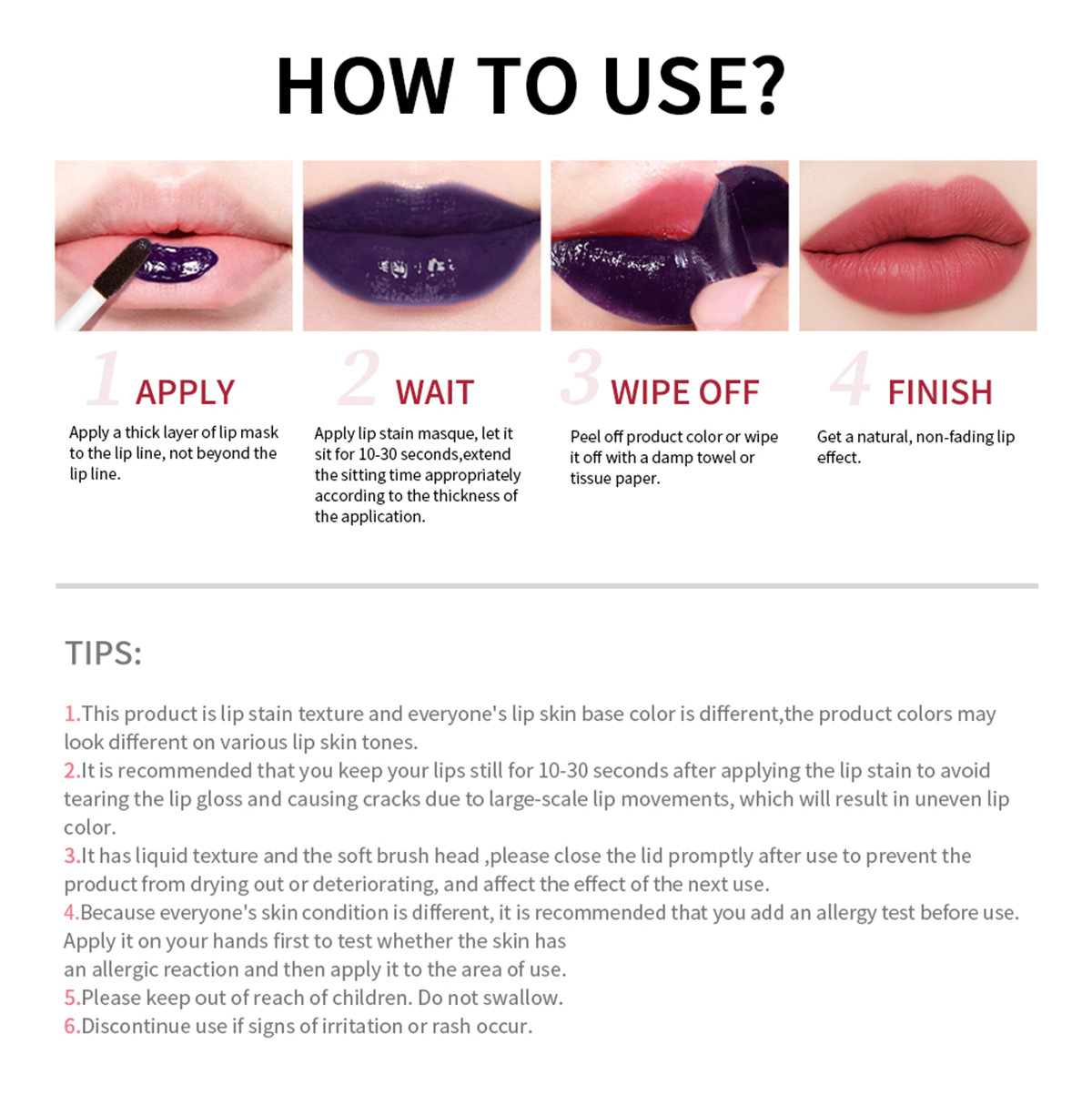 HOW TO USE?

1 APPLY
Apply a thick layer of lip mask to the lip line, not beyond the lip line.

2 WAIT
Apply lip stain masque, let it sit for 10-30 seconds,extend the sitting time appropriately according to the thickness of the application.

3 WIPE OFF
Peel off product color or wipe it off with a damp towel or tissue paper.

4 FINISH
Get a natural, non-fading lip effect.

TIPS:

1.This product is lip stain texture and everyone's lip skin base color is different,the product colors may look different on various lip skin tones.
2.It is recommended that you keep your lips still for 10-30 seconds after applying the lip stain to avoid tearing the lip gloss and causing cracks due to large-scale lip movements, which will result in uneven lip color.
3.It has liquid texture and the soft brush head ,please close the lid promptly after use to prevent the product from drying out or deteriorating, and affect the effect of the next use.
4.Because everyone's skin condition is different, it is recommended that you add an allergy test before use. Apply it on your hands first to test whether the skin has an allergic reaction and then apply it to the area of use.
5.Please keep out of reach of children. Do not swallow.
6.Discontinue use if signs of irritation or rash occur.