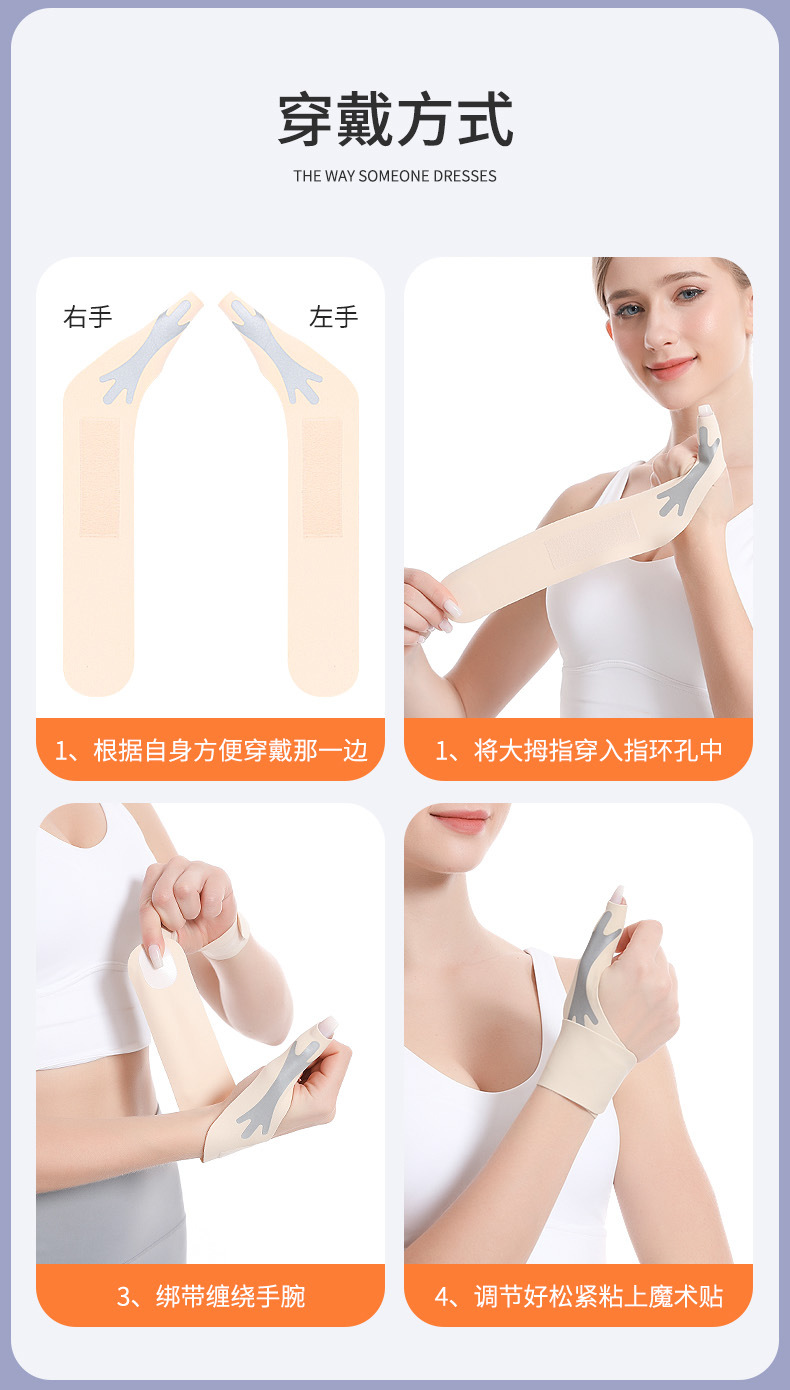 穿戴方式

THE WAY SOMEONE DRESSES

右手

左手

1、根据自身方便穿戴那一边

1、将大拇指穿入指环孔中

3、绑带缠绕手腕

4、调节好松紧粘上魔术贴