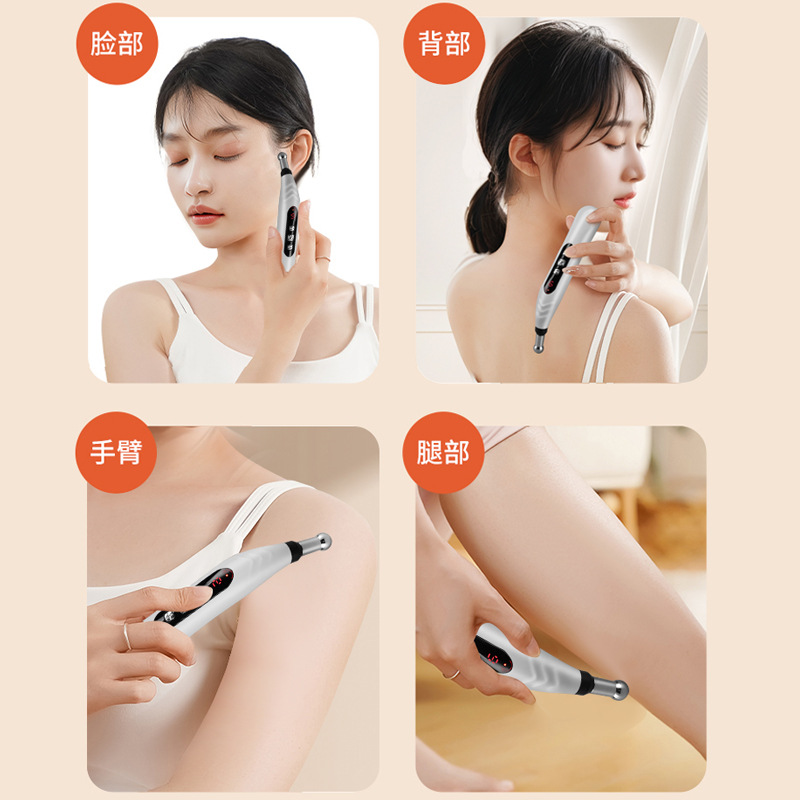 脸部

背部

手臂

腿部