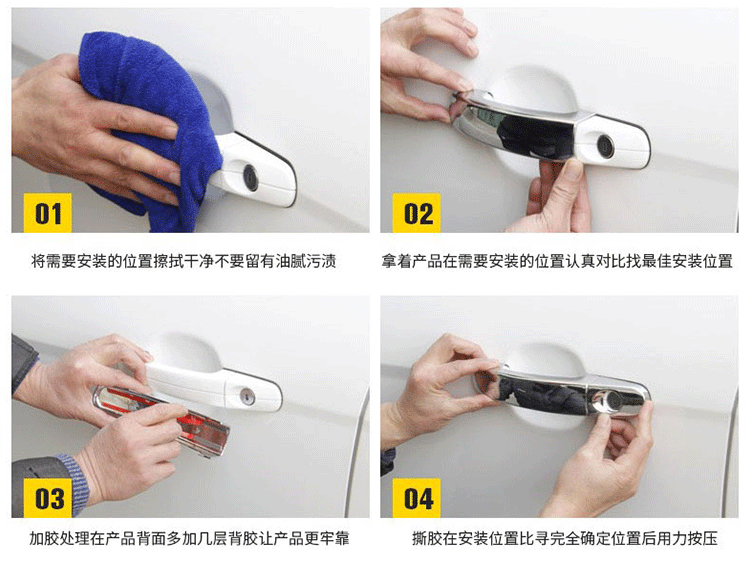 01

将需要安装的位置擦拭干净不要留有油腻污渍

02

拿着产品在需要安装的位置认真对比找最佳安装位置

03

加胶处理在产品背面多加几层背胶让产品更牢靠

04

撕胶在安装位置比寻完全确定位置后用力按压