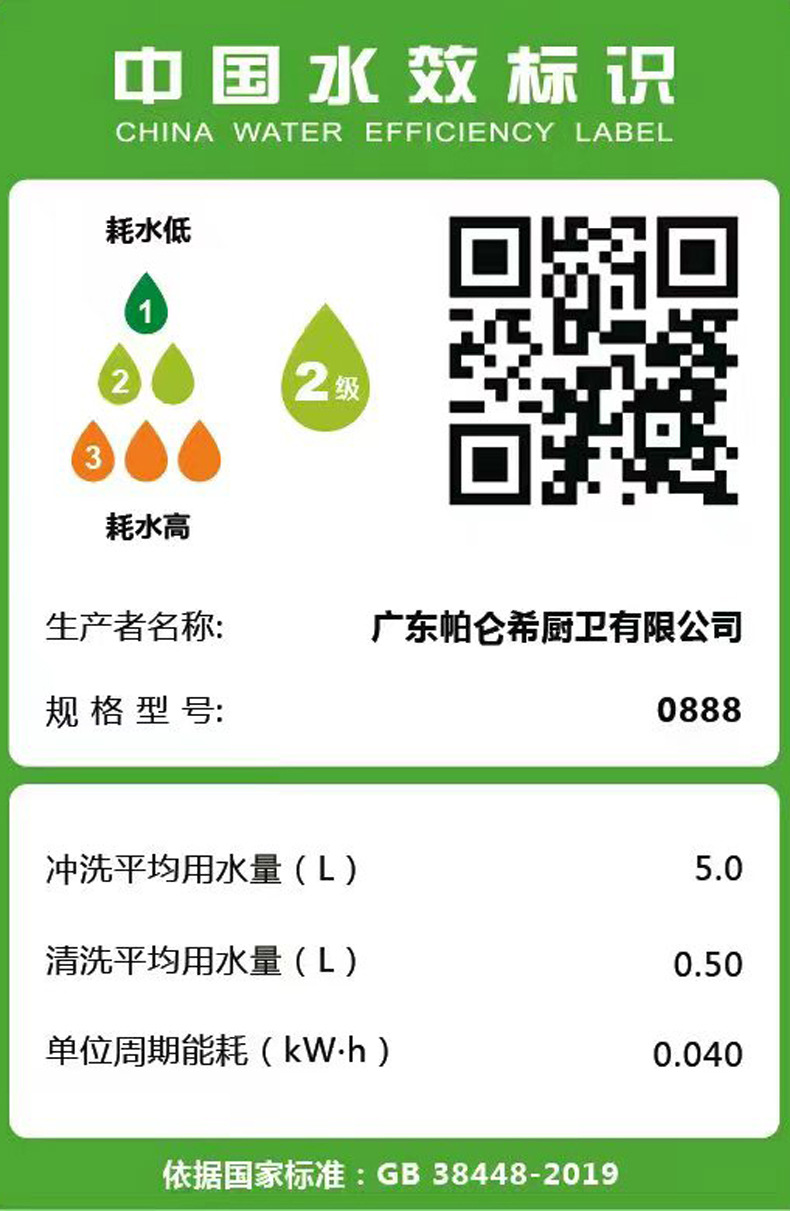 中国水效标识
CHINA WATER EFFICIENCY LABEL

耗水低
1
2
3
耗水高

2级

生产者名称: 广东帕仑希厨卫有限公司

规格型号: 0888

冲洗平均用水量（L） 5.0

清洗平均用水量（L） 0.50

单位周期能耗（kW·h） 0.040

依据国家标准：GB 38448-2019