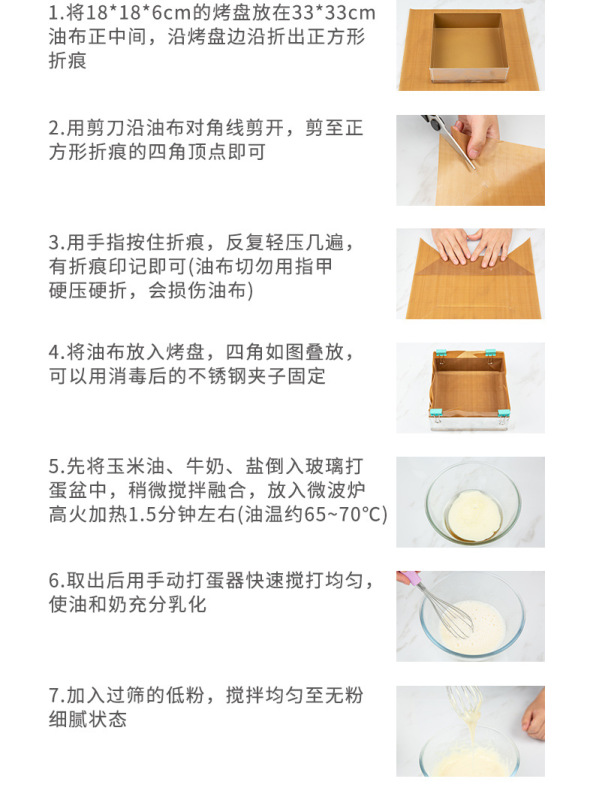 1.将18*18*6cm的烤盘放在33*33cm油布正中间，沿烤盘边沿折出正方形折痕

2.用剪刀沿油布对角线剪开，剪至正方形折痕的四角顶点即可

3.用手指按住折痕，反复轻压几遍，有折痕印记即可(油布切勿用指甲硬压硬折，会损伤油布)

4.将油布放入烤盘，四角如图叠放，可以用消毒后的不锈钢夹子固定

5.先将玉米油、牛奶、盐倒入玻璃打蛋盆中，稍微搅拌融合，放入微波炉高火加热1.5分钟左右(油温约65~70°C)

6.取出后用手动打蛋器快速搅打均匀，使油和奶充分乳化

7.加入过筛的低粉，搅拌均匀至无粉细腻状态