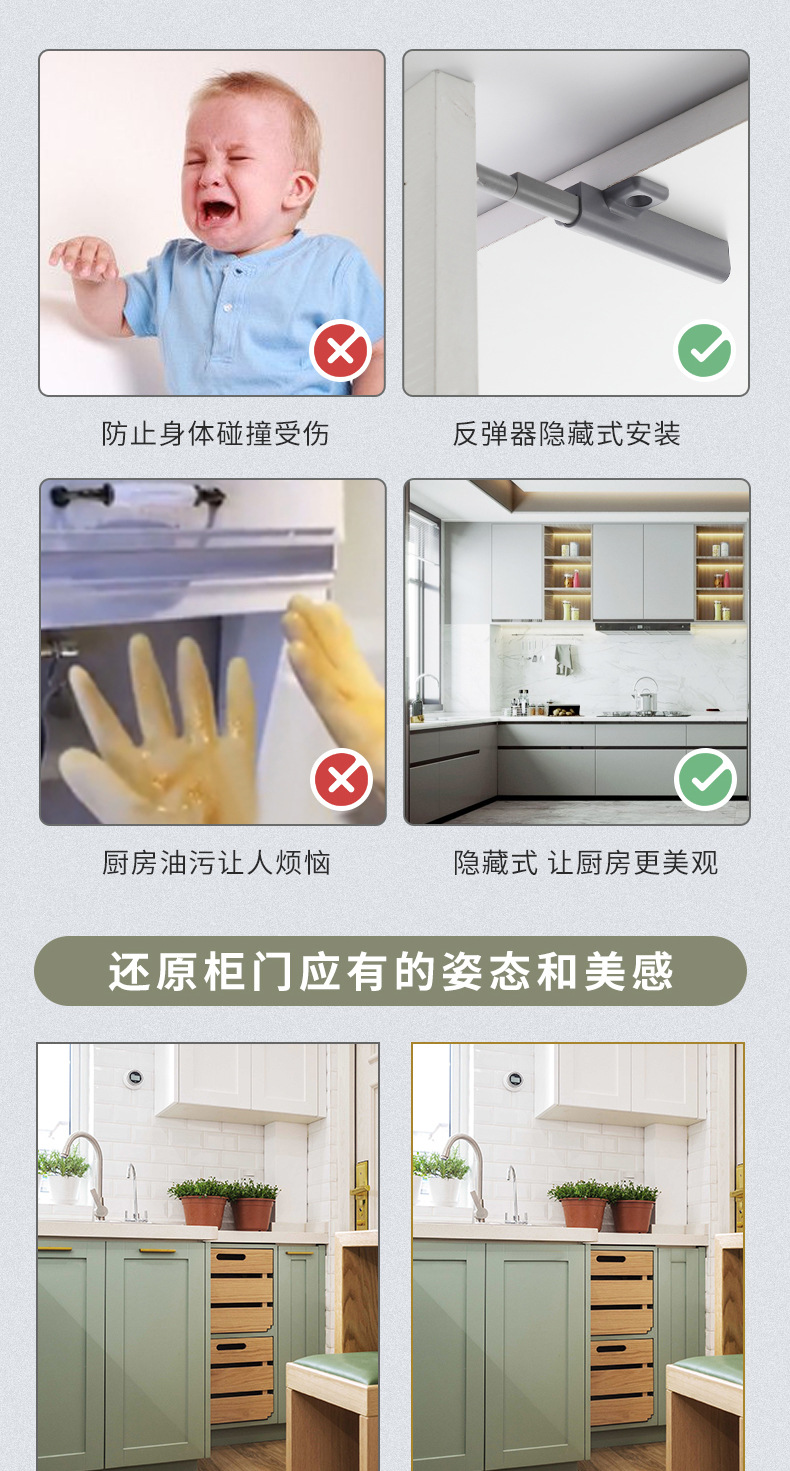 防止身体碰撞受伤

反弹器隐藏式安装

厨房油污让人烦恼

隐藏式 让厨房更美观

还原柜门应有的姿态和美感