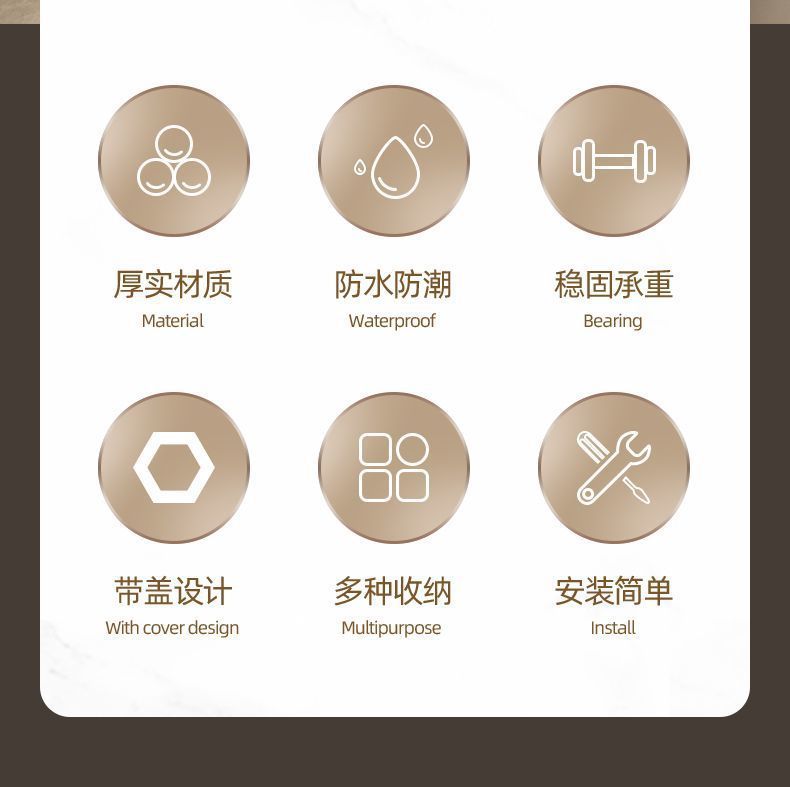 厚实材质
Material

防水防潮
Waterproof

稳固承重
Bearing

带盖设计
With cover design

多种收纳
Multipurpose

安装简单
Install