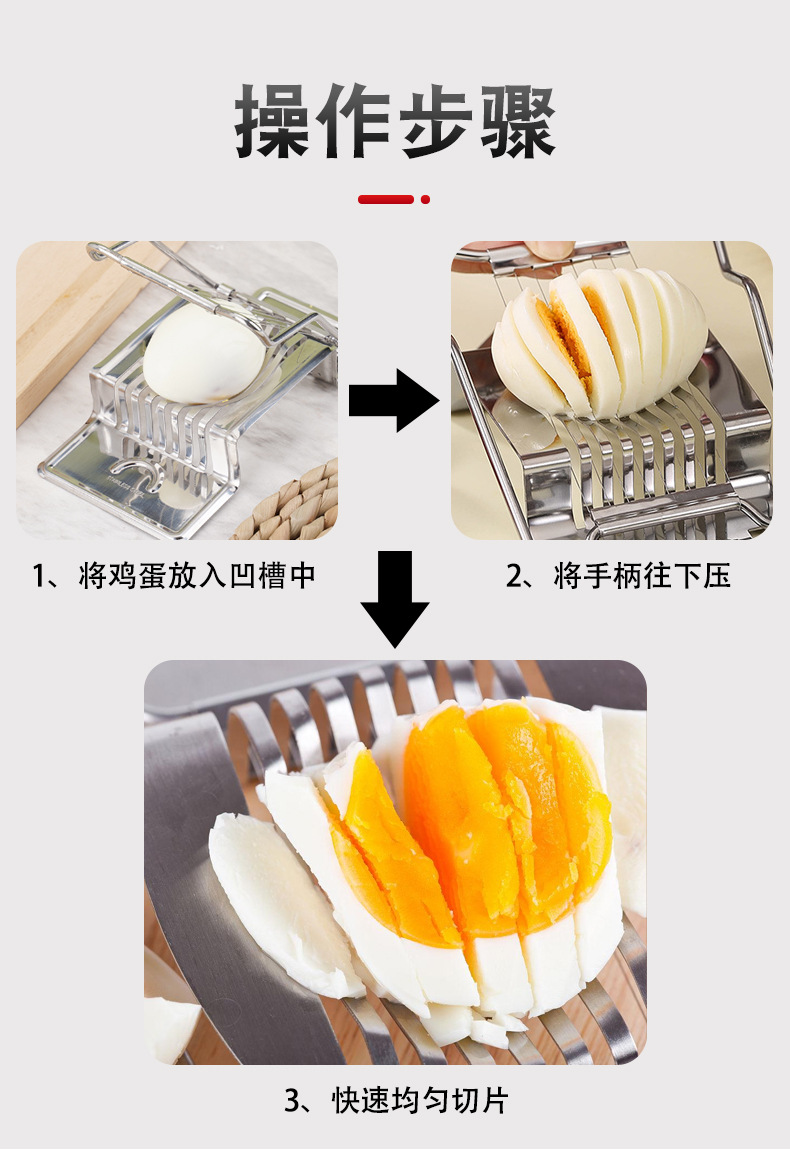 操作步骤

1、将鸡蛋放入凹槽中

2、将手柄往下压

3、快速均匀切片