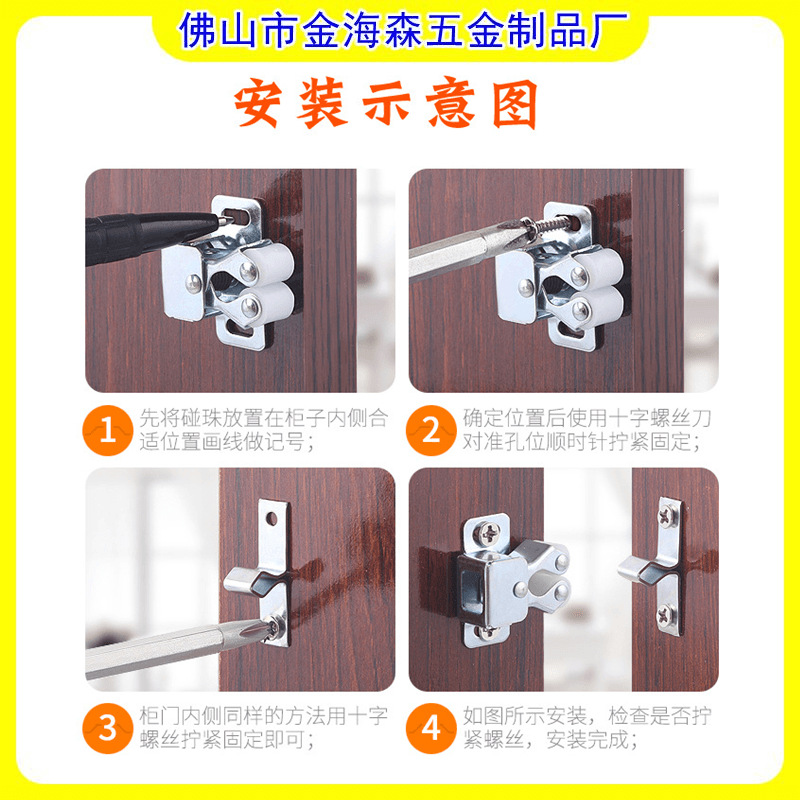 佛山市金海森五金制品厂

安装示意图

1 先将碰珠放置在柜子内侧合适位置画线做记号；

2 确定位置后使用十字螺丝刀对准孔位顺时针拧紧固定；

3 柜门内侧同样的方法用十字螺丝拧紧固定即可；

4 如图所示安装，检查是否拧紧螺丝，安装完成；