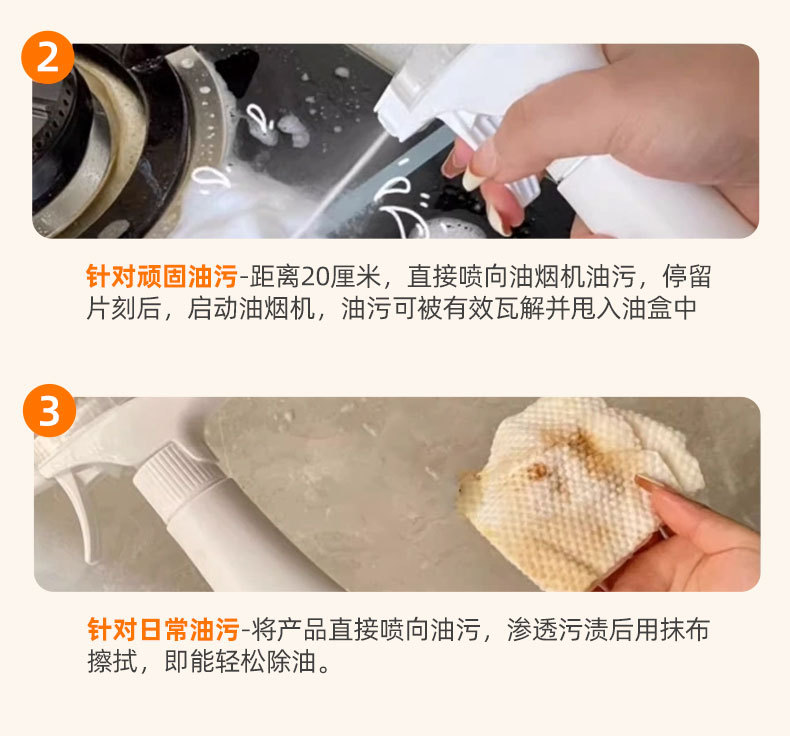 2

针对顽固油污-距离20厘米，直接喷向油烟机油污，停留片刻后，启动油烟机，油污可被有效瓦解并甩入油盒中

3

针对日常油污-将产品直接喷向油污，渗透污渍后用抹布擦拭，即能轻松除油。