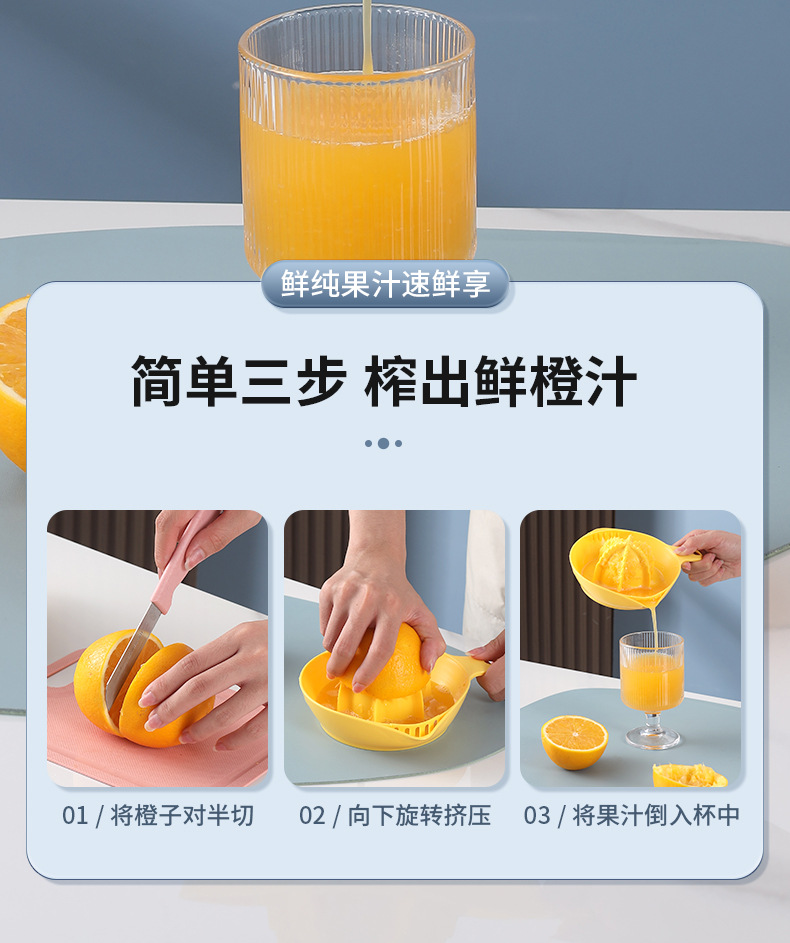 鲜纯果汁速鲜享

简单三步 榨出鲜橙汁

01 / 将橙子对半切

02 / 向下旋转挤压

03 / 将果汁倒入杯中