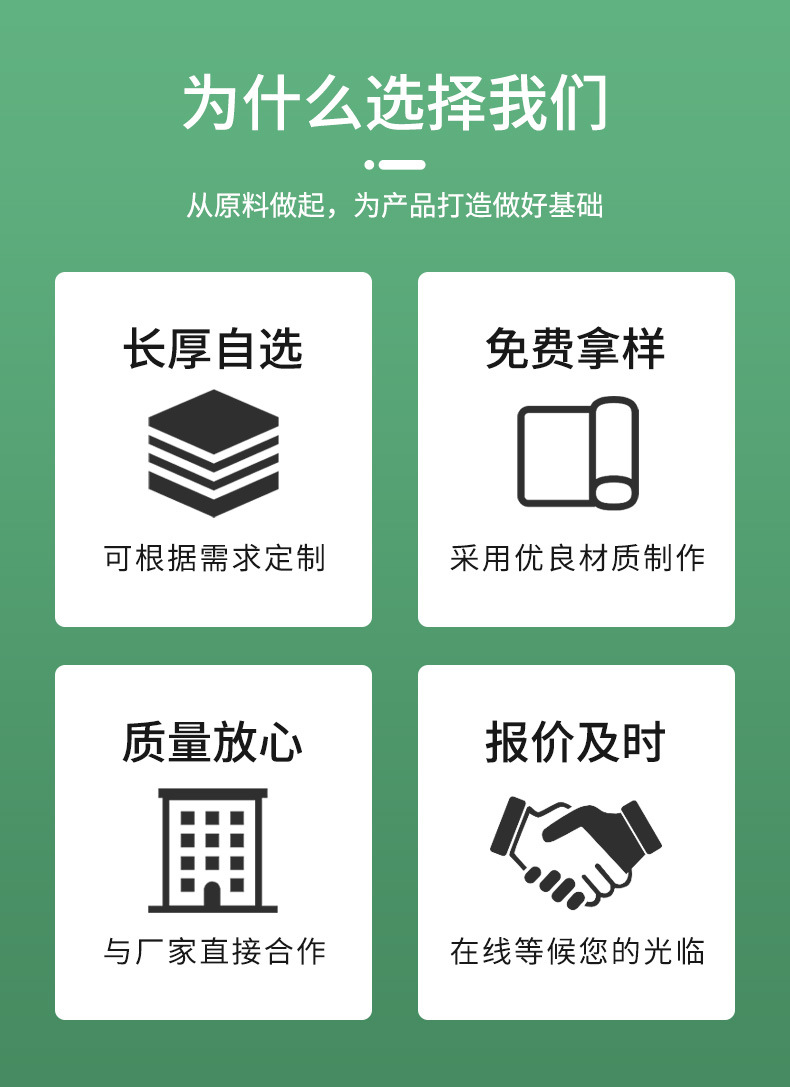 为什么选择我们

从原料做起，为产品打造做好基础

长厚自选

可根据需求定制

免费拿样

采用优良材质制作

质量放心

与厂家直接合作

报价及时

在线等候您的光临